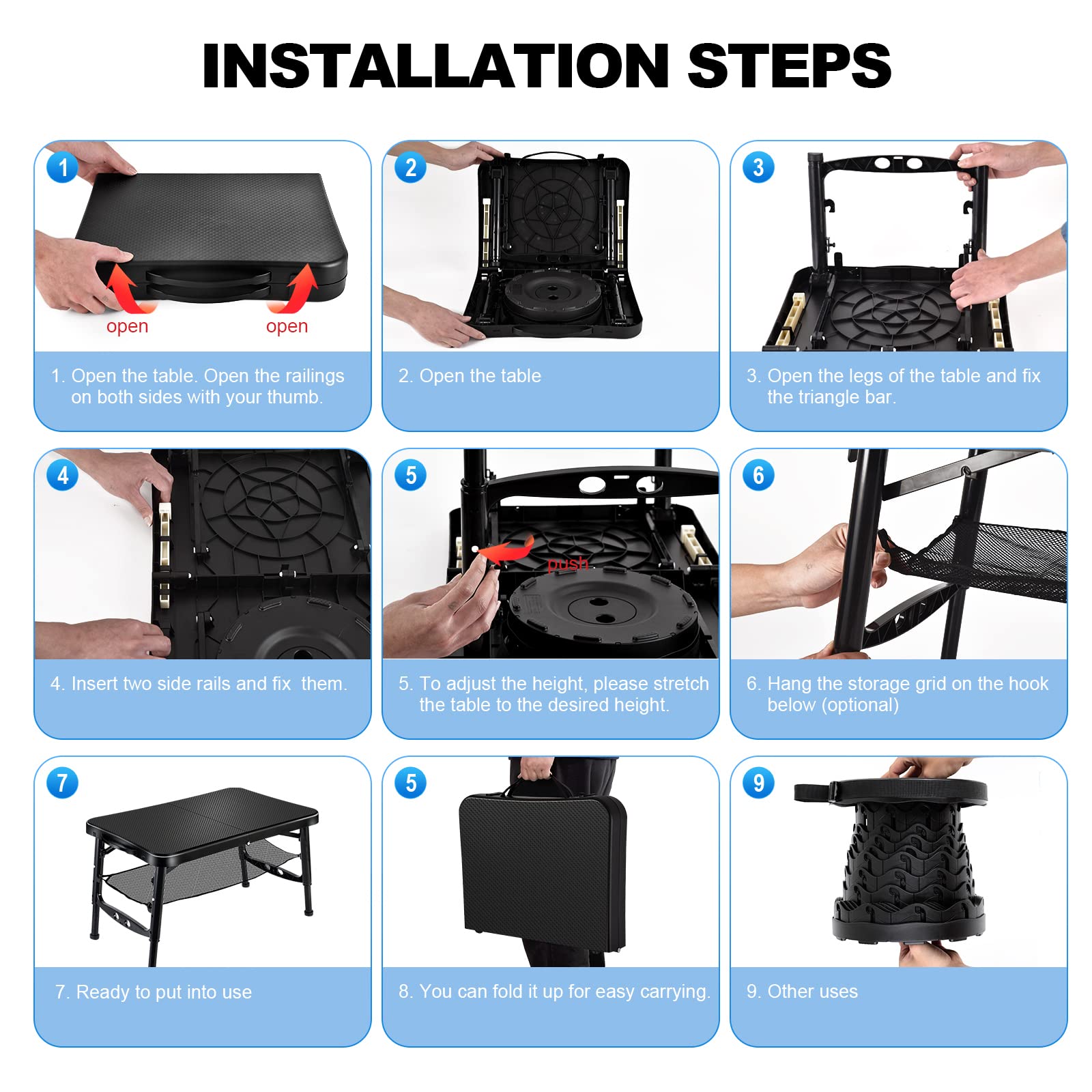 INSTALLATION STEPS

1

open open

1. Open the table. Open the railings on both sides with your thumb.

2

2. Open the table

3

3. Open the legs of the table and fix the triangle bar.

4

4. Insert two side rails and fix them.

5

push

5. To adjust the height, please stretch the table to the desired height.

6

6. Hang the storage grid on the hook below (optional)

7

7. Ready to put into use

5

8. You can fold it up for easy carrying.

9

9. Other uses