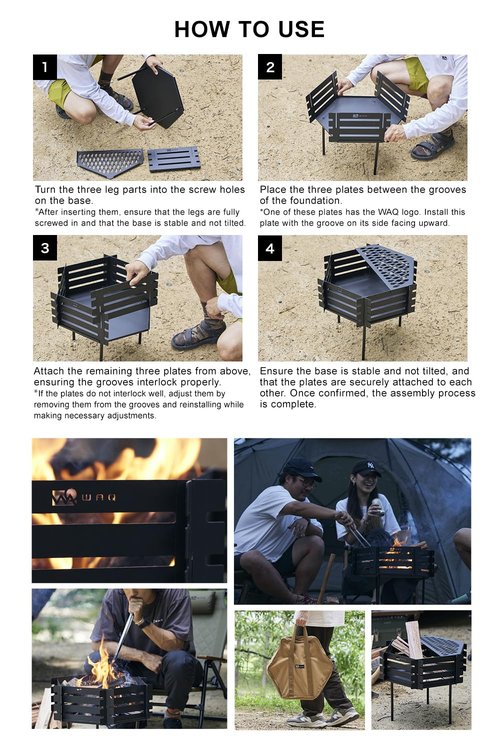 HOW TO USE

1

Turn the three leg parts into the screw holes on the base.
*After inserting them, ensure that the legs are fully screwed in and that the base is stable and not tilted.

2

Place the three plates between the grooves of the foundation.
*One of these plates has the WAQ logo. Install this plate with the groove on its side facing upward.

3

Attach the remaining three plates from above, ensuring the grooves interlock properly.
*If the plates do not interlock well, adjust them by removing them from the grooves and reinstalling while making necessary adjustments.

4

Ensure the base is stable and not tilted, and that the plates are securely attached to each other. Once confirmed, the assembly process is complete.

WAQ