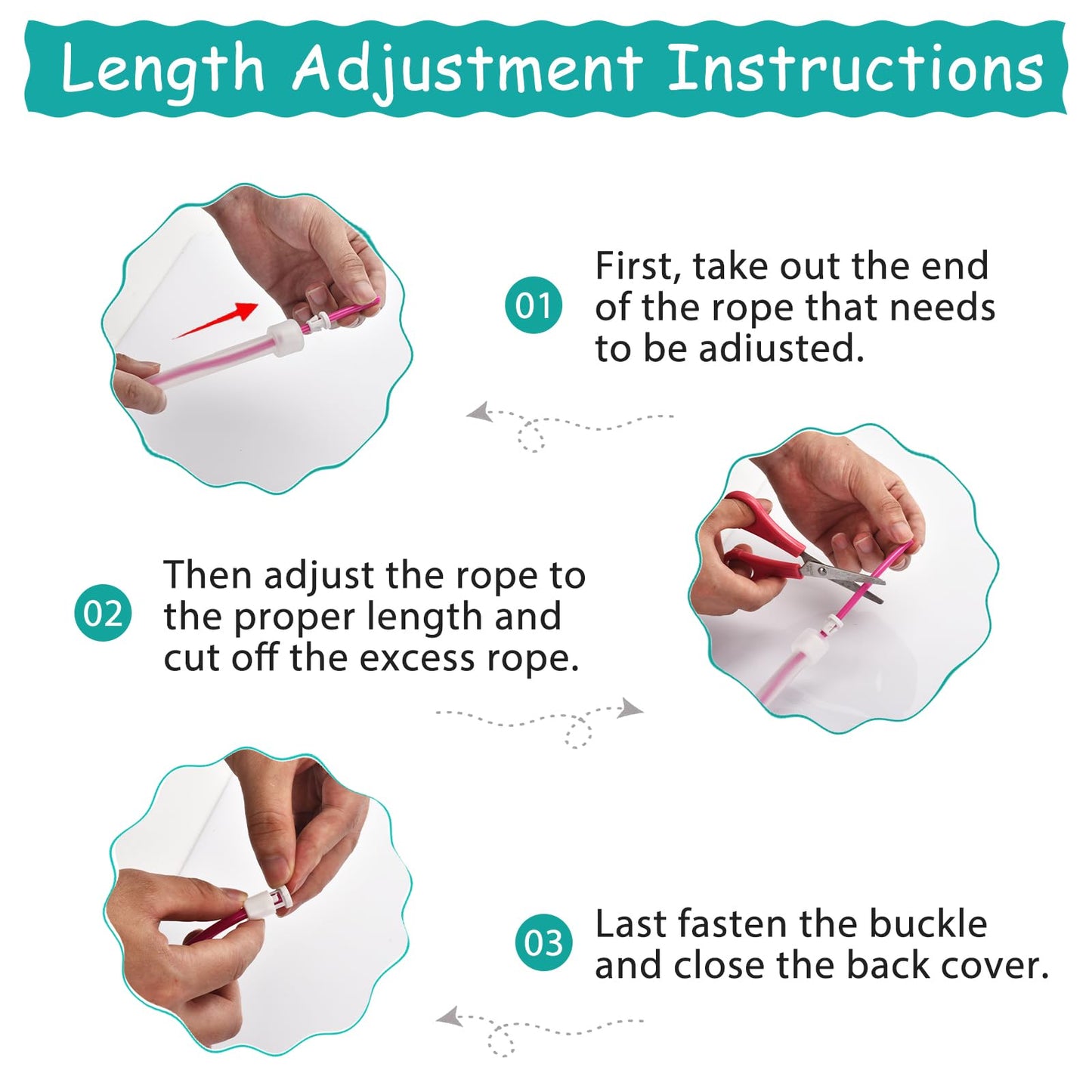 Length Adjustment Instructions

01 First, take out the end of the rope that needs to be adiusted.

02 Then adjust the rope to the proper length and cut off the excess rope.

03 Last fasten the buckle and close the back cover.