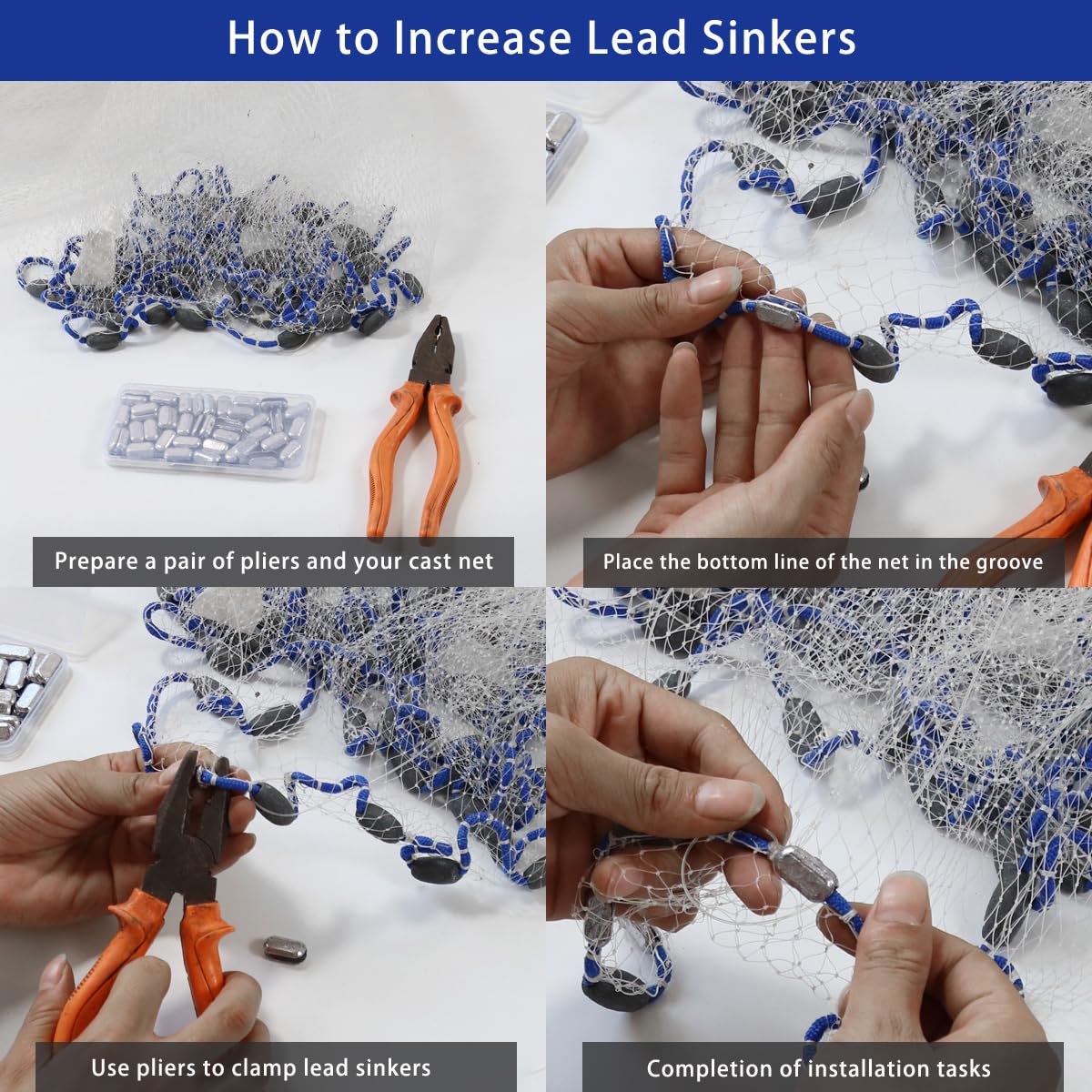 How to Increase Lead Sinkers

Prepare a pair of pliers and your cast net

Place the bottom line of the net in the groove

Use pliers to clamp lead sinkers

Completion of installation tasks