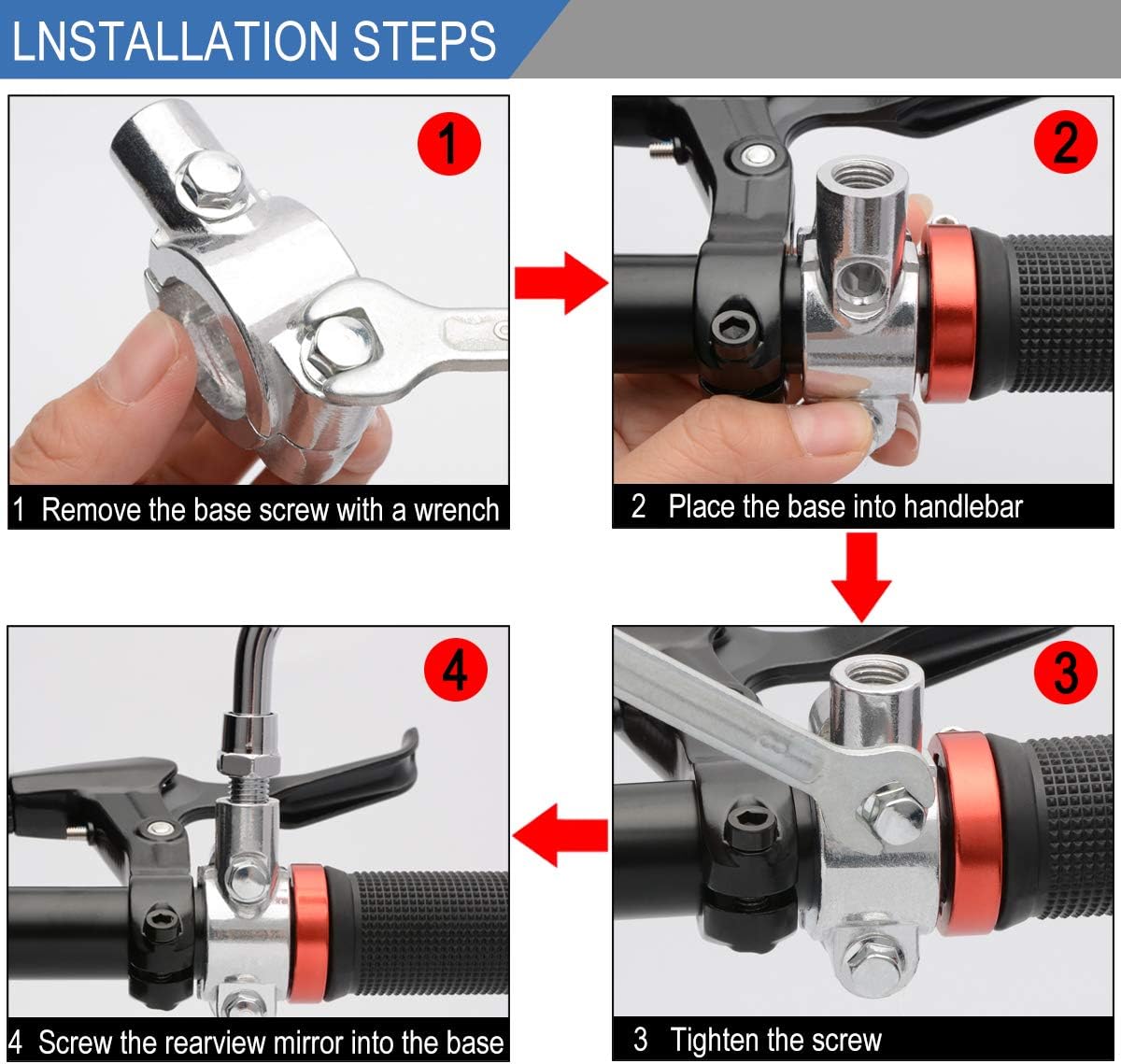 LNSTALLATION STEPS

1

1 Remove the base screw with a wrench

2

2 Place the base into handlebar

3

3 Tighten the screw

4

4 Screw the rearview mirror into the base