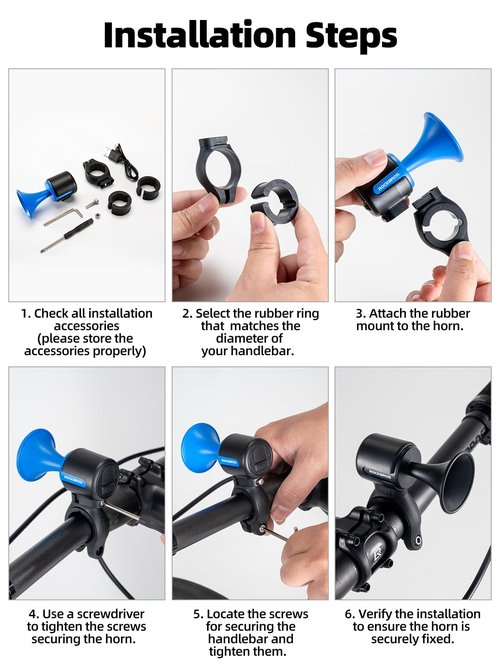 Installation Steps

ROCKBROS

1. Check all installation accessories (please store the accessories properly)

2. Select the rubber ring that matches the diameter of your handlebar.

3. Attach the rubber mount to the horn.

ROCKBROS

ROCKBROS

ROCKBROS

4. Use a screwdriver to tighten the screws securing the horn.

5. Locate the screws for securing the handlebar and tighten them.

6. Verify the installation to ensure the horn is securely fixed.