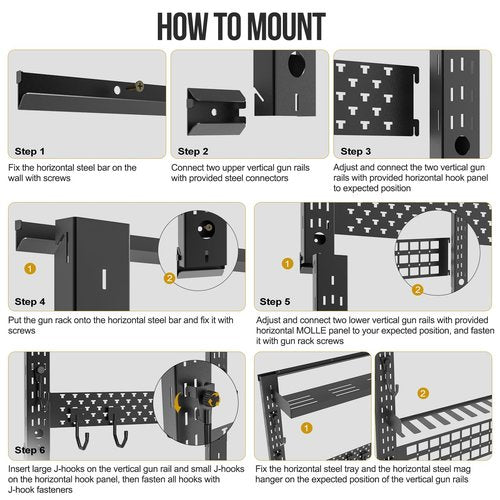 HOW TO MOUNT

Step 1

Fix the horizontal steel bar on the wall with screws

Step 2

Connect two upper vertical gun rails with provided steel connectors

Step 3

Adjust and connect the two vertical gun rails with provided horizontal hook panel to expected position

1

2

Step 4

Put the gun rack onto the horizontal steel bar and fix it with screws

1

2

Step 5

Adjust and connect two lower vertical gun rails with provided horizontal MOLLE panel to your expected position, and fasten it with gun rack screws

Step 6

Insert large J-hooks on the vertical gun rail and small J-hooks on the horizontal hook panel, then fasten all hooks with J-hook fasteners

1

2

Fix the horizontal steel tray and the horizontal steel mag hanger on the expected position of the vertical gun rails