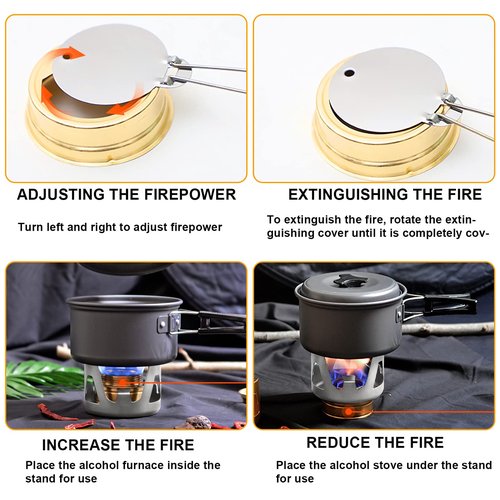 ADJUSTING THE FIREPOWER

Turn left and right to adjust firepower

EXTINGUISHING THE FIRE

To extinguish the fire, rotate the extinguishing cover until it is completely cov-

INCREASE THE FIRE

Place the alcohol furnace inside the stand for use

REDUCE THE FIRE

Place the alcohol stove under the stand for use