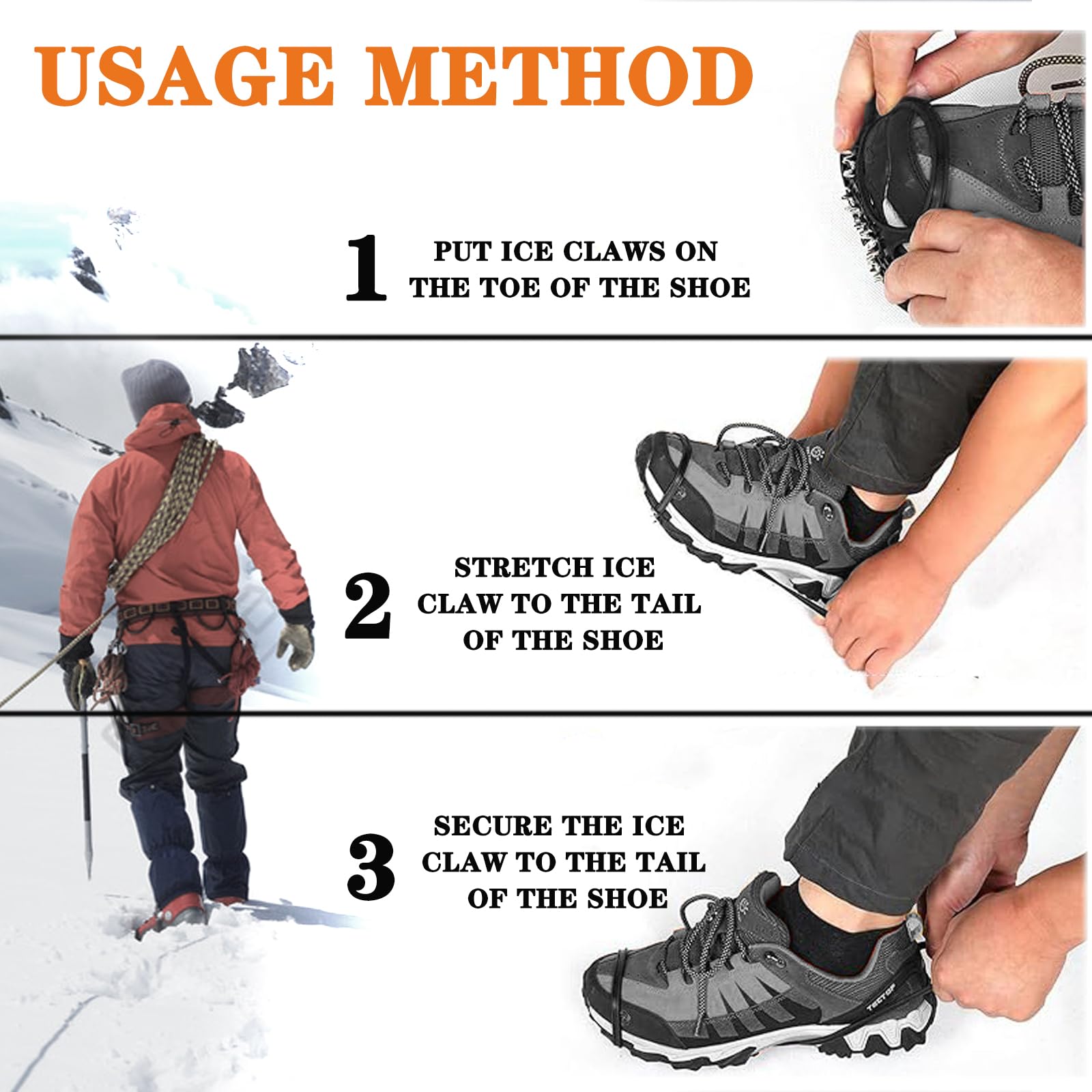 USAGE METHOD

1 PUT ICE CLAWS ON THE TOE OF THE SHOE

2 STRETCH ICE CLAW TO THE TAIL OF THE SHOE

3 SECURE THE ICE CLAW TO THE TAIL OF THE SHOE

TECTOP