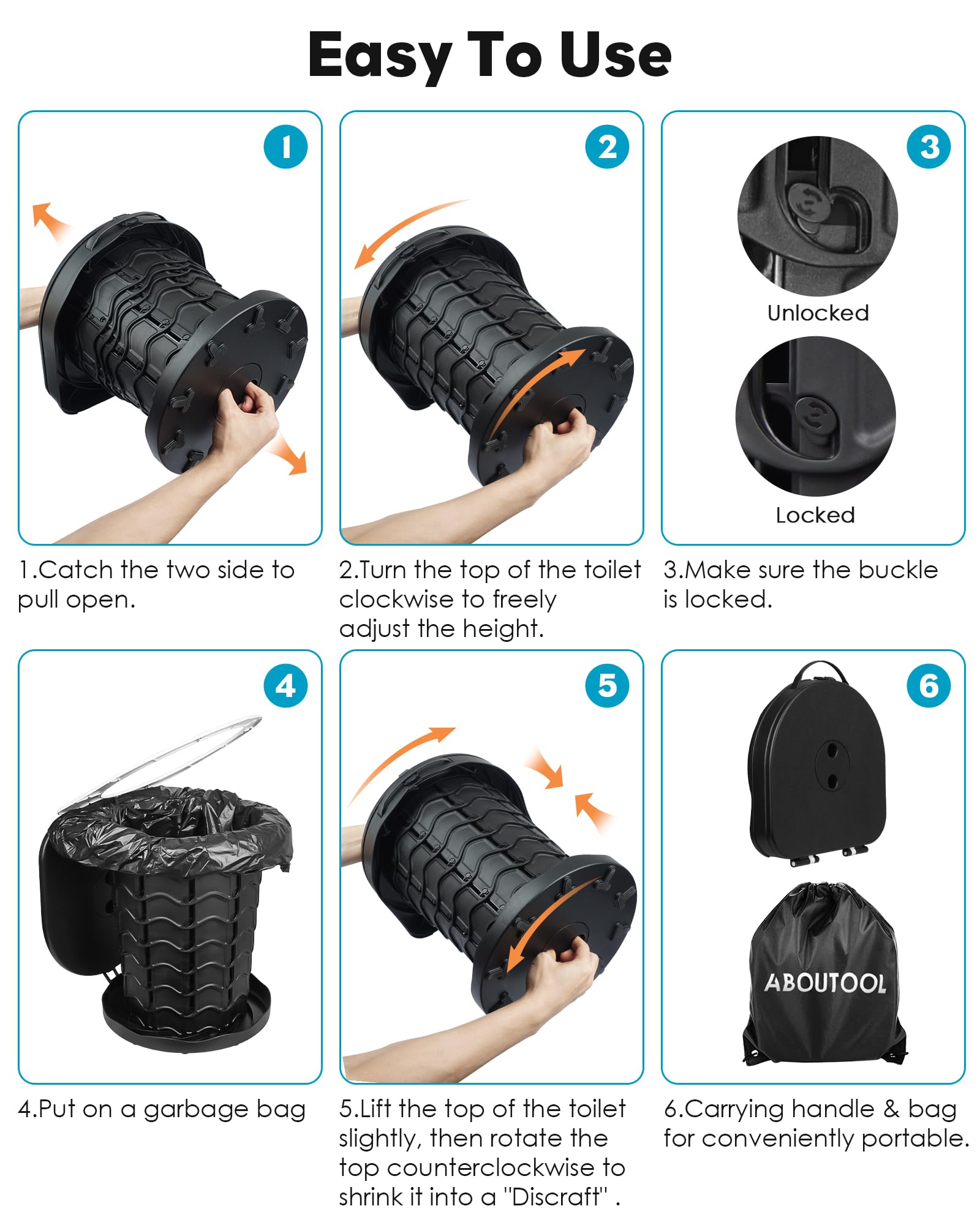 Easy To Use

1

1.Catch the two side to pull open.

2

2.Turn the top of the toilet clockwise to freely adjust the height.

3

Unlocked

Locked

3.Make sure the buckle is locked.

4

4.Put on a garbage bag

5

5.Lift the top of the toilet slightly, then rotate the top counterclockwise to shrink it into a "Discraft" .

6

ABOUTOOL

6.Carrying handle & bag for conveniently portable.