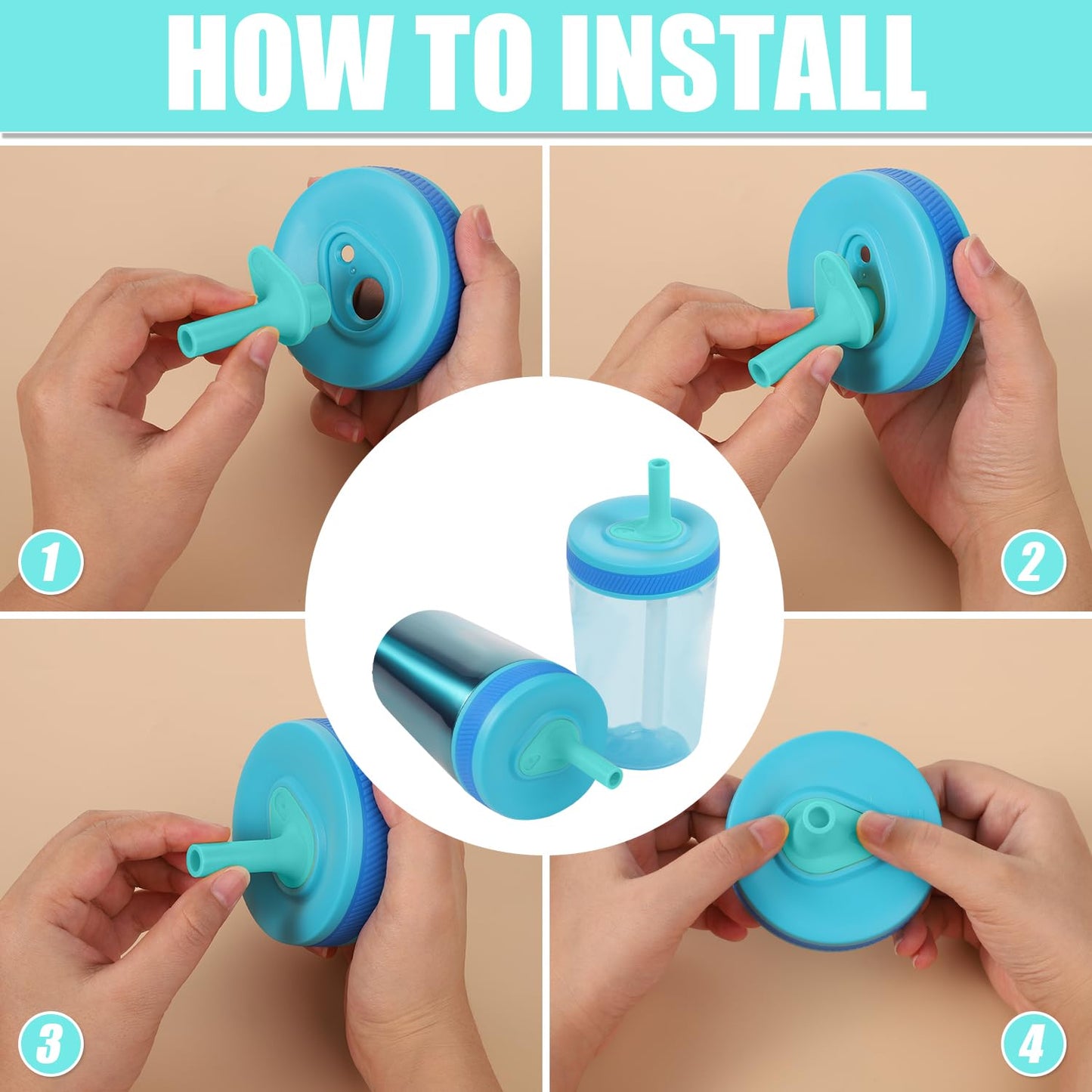 HOW TO INSTALL

1

2

3

4