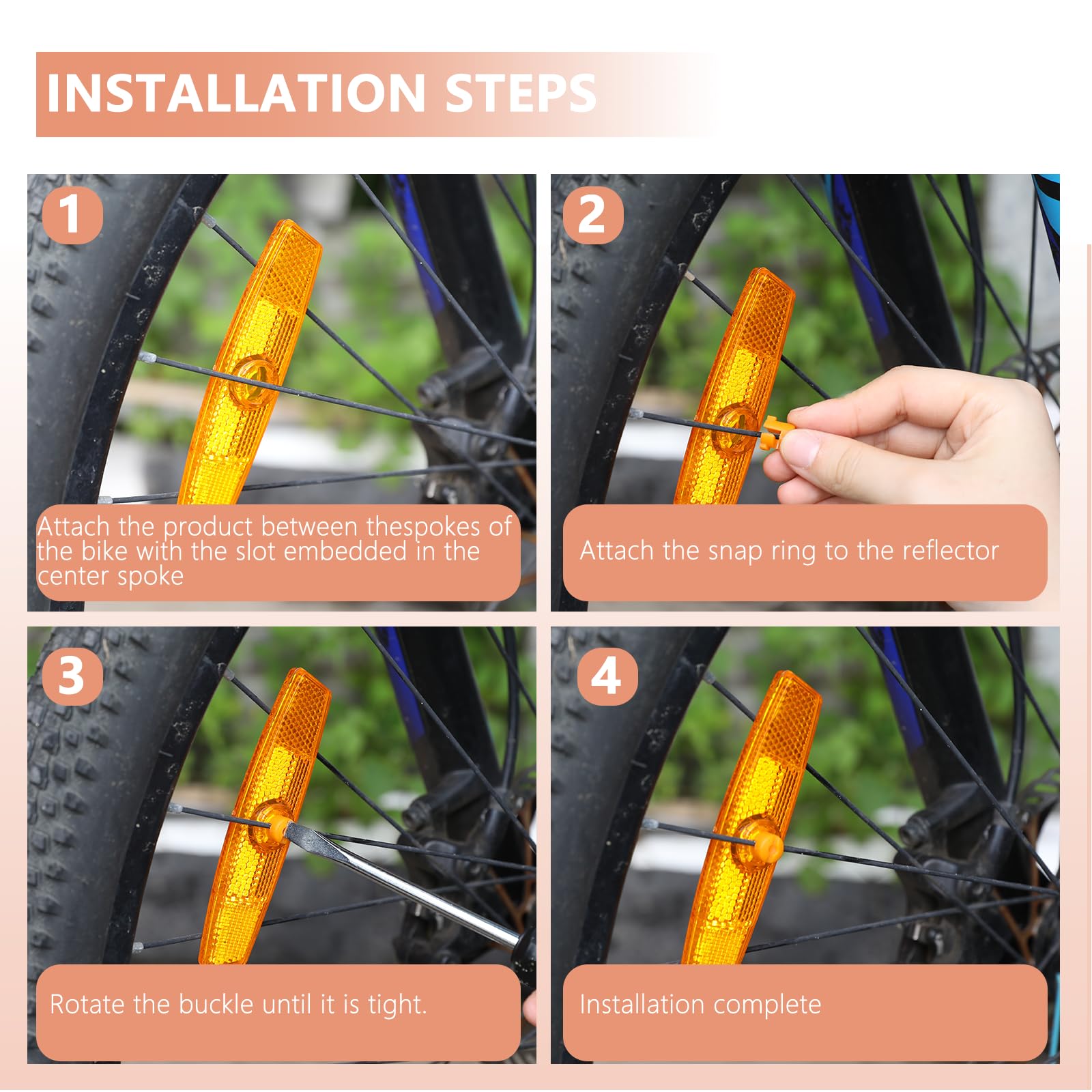 INSTALLATION STEPS

1

Attach the product between thespokes of the bike with the slot embedded in the center spoke

2

Attach the snap ring to the reflector

3

Rotate the buckle until it is tight.

4

Installation complete