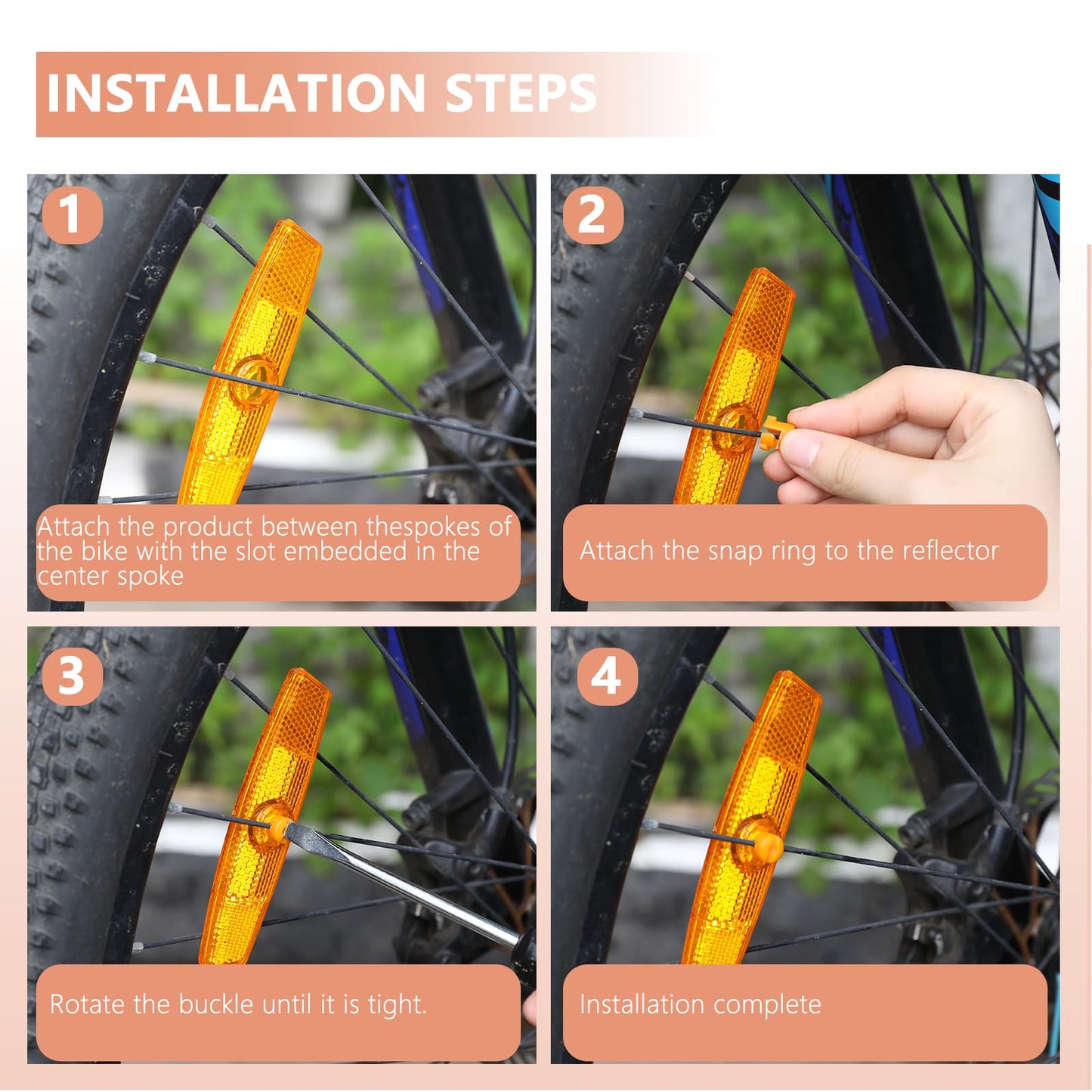 INSTALLATION STEPS

1

Attach the product between thespokes of the bike with the slot embedded in the center spoke

2

Attach the snap ring to the reflector

3

Rotate the buckle until it is tight.

4

Installation complete