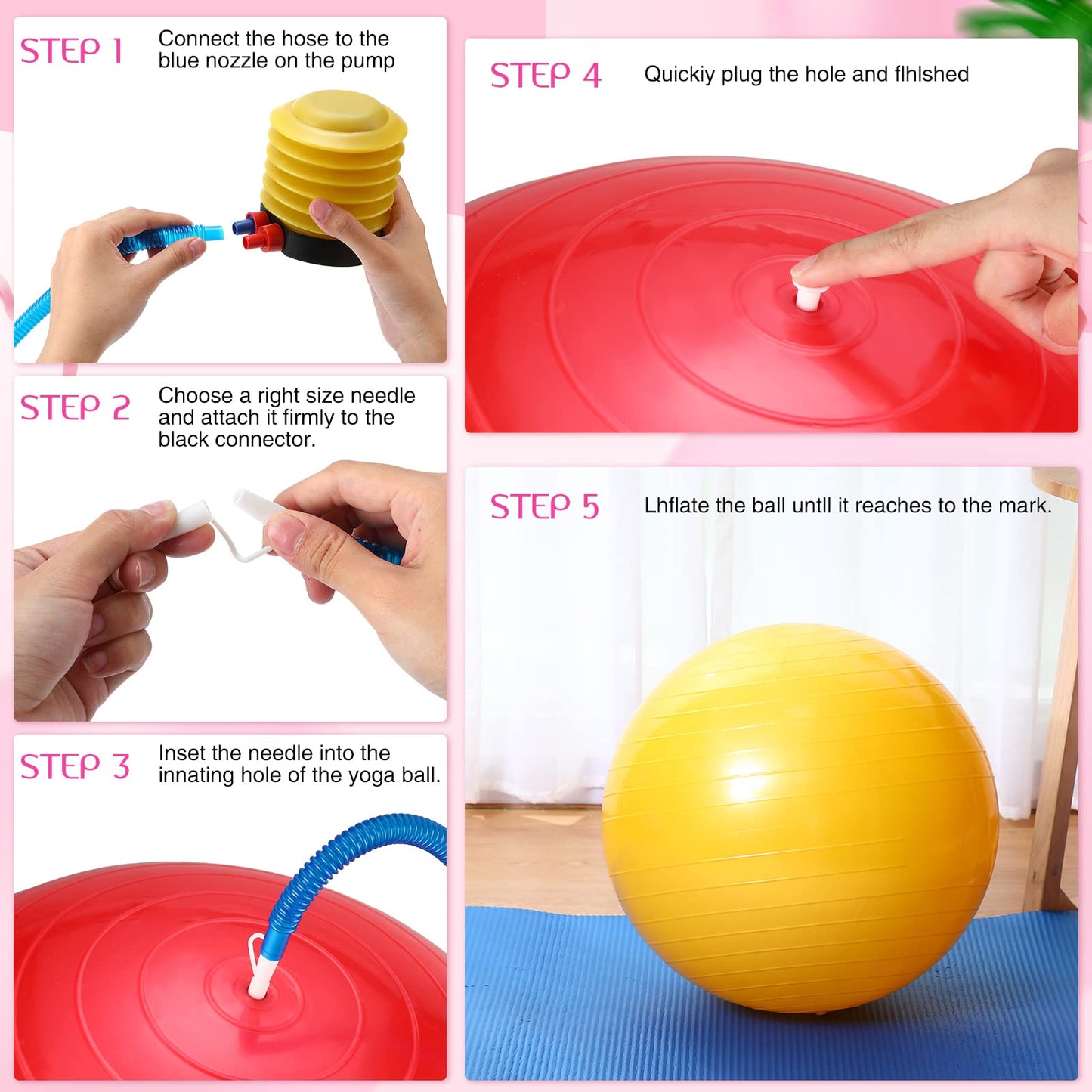 STEP 1 Connect the hose to the blue nozzle on the pump

STEP 2 Choose a right size needle and attach it firmly to the black connector.

STEP 3 Inset the needle into the innating hole of the yoga ball.

STEP 4 Quickiy plug the hole and flhlshed

STEP 5 Lhflate the ball untll it reaches to the mark.