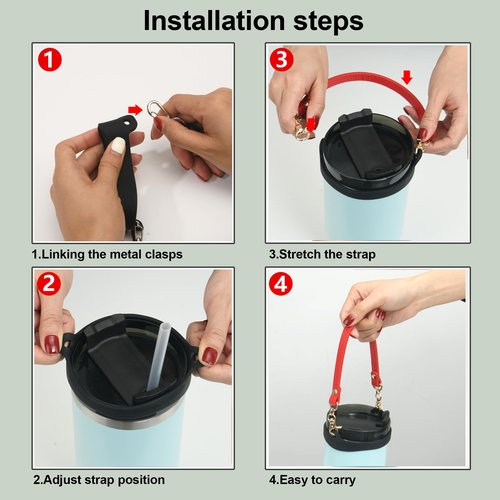 Installation steps

1

1.Linking the metal clasps

3

3.Stretch the strap

2

2.Adjust strap position

4

4.Easy to carry