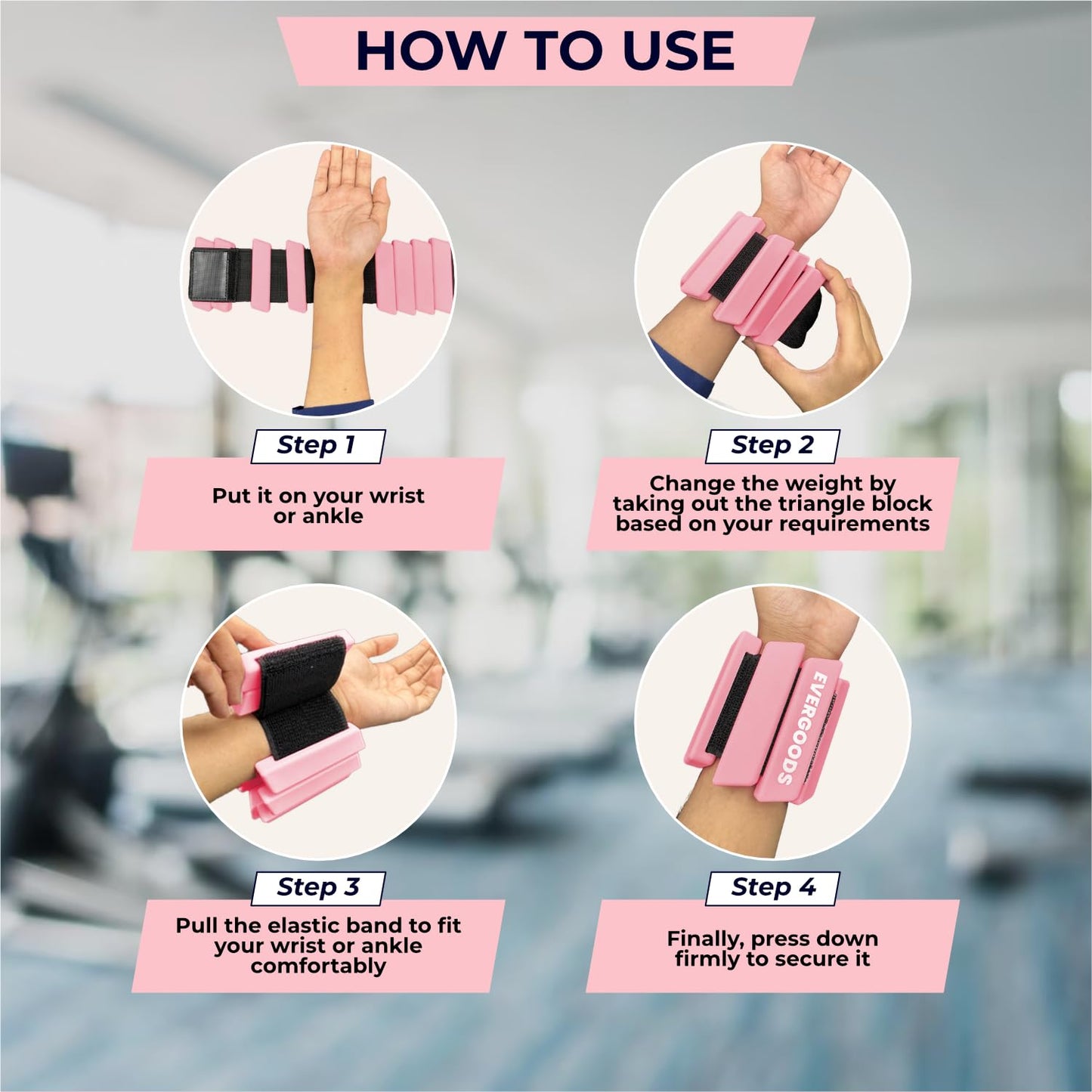 HOW TO USE

Step 1

Put it on your wrist or ankle

Step 2

Change the weight by taking out the triangle block based on your requirements

Step 3

Pull the elastic band to fit your wrist or ankle comfortably

EVERGOODS

Step 4

Finally, press down firmly to secure it