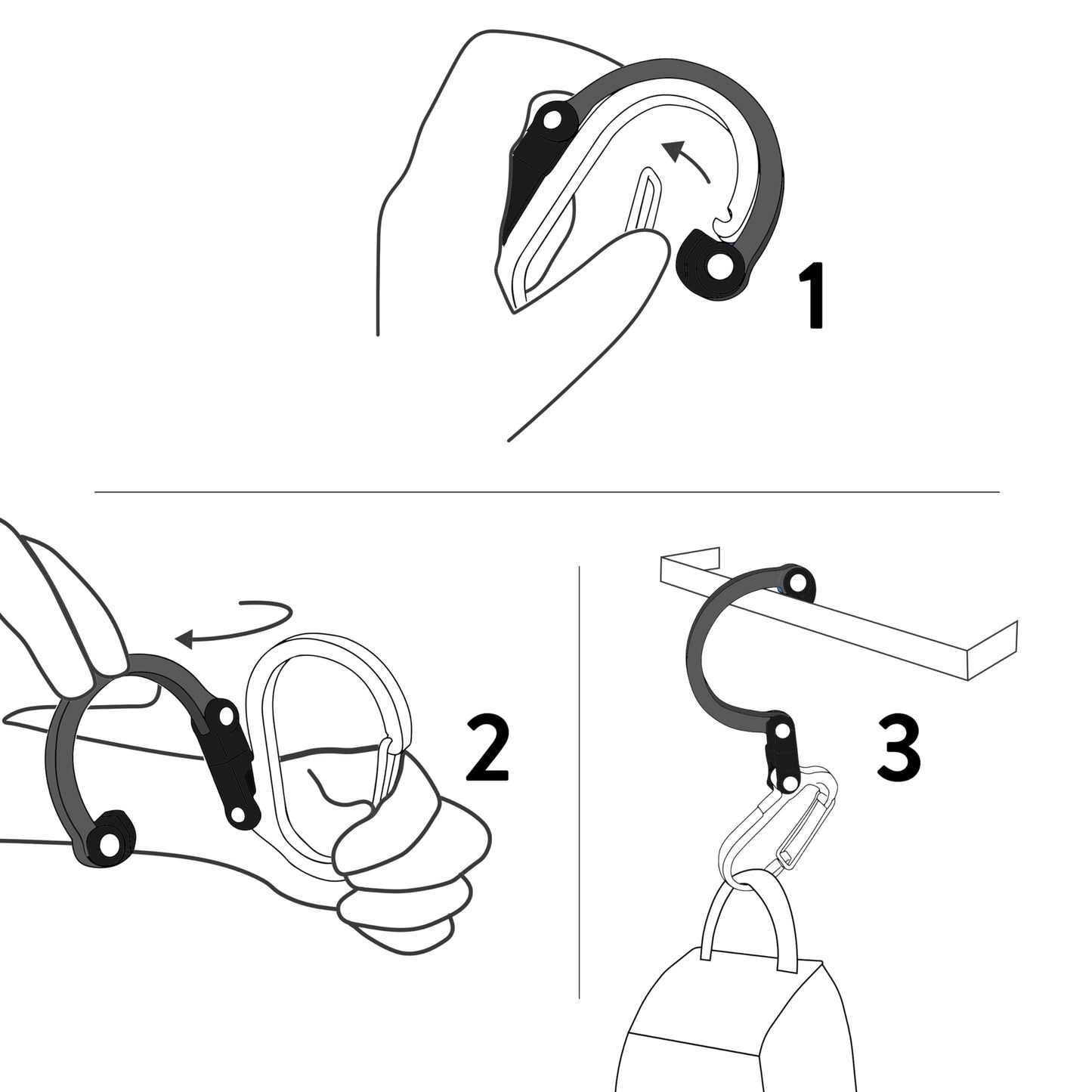 1

2

3