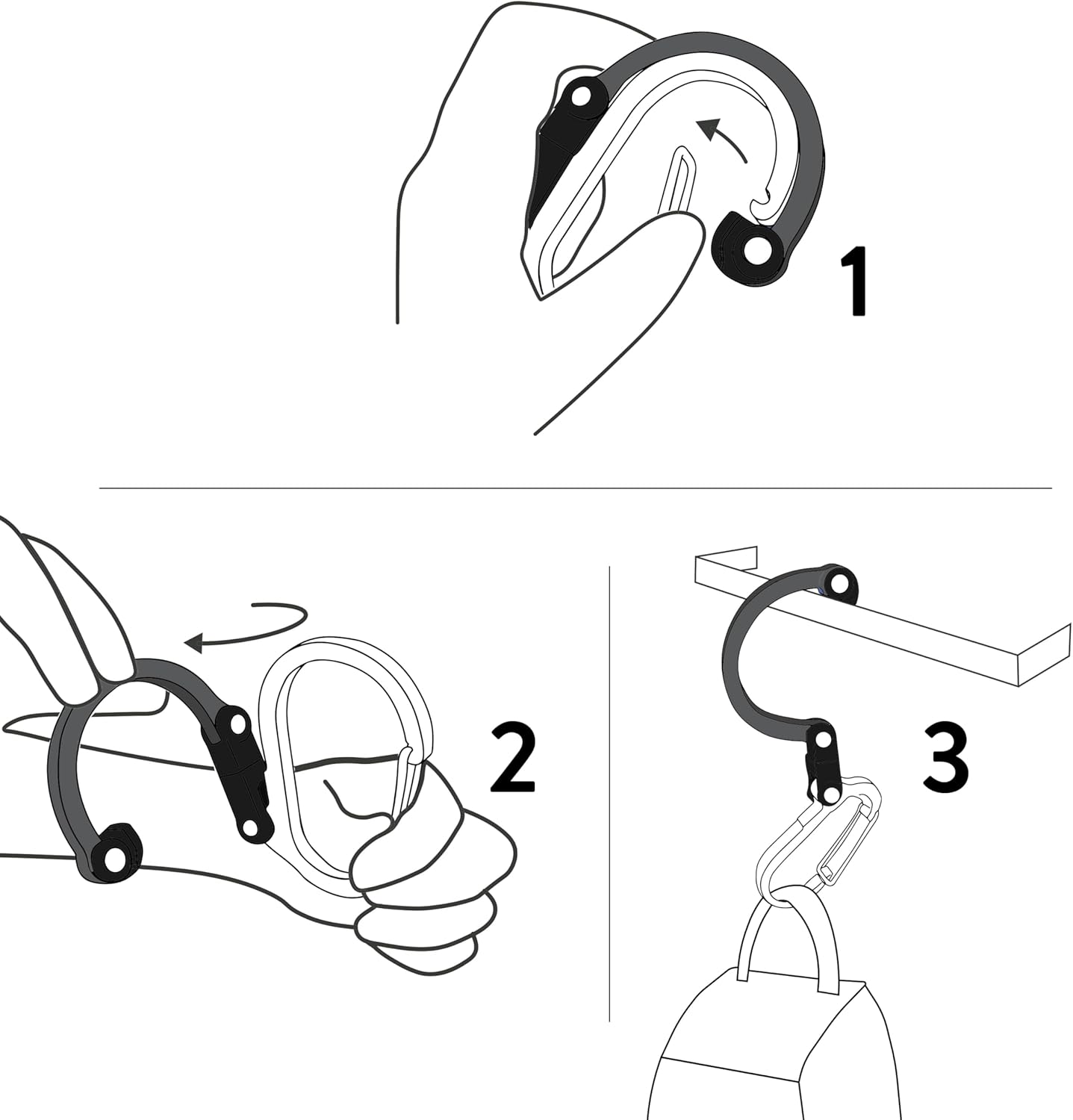 1

2

3