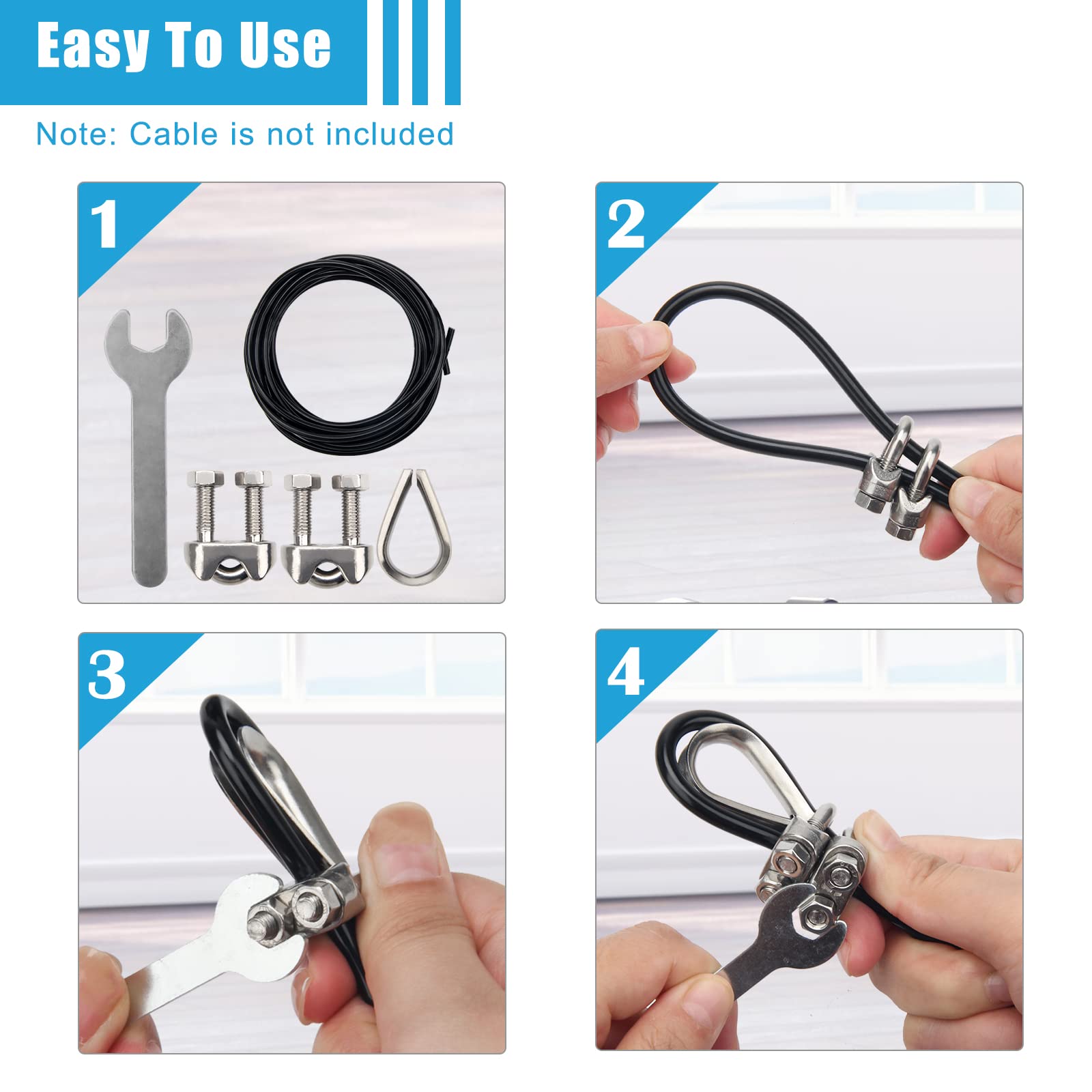 Easy To Use

Note: Cable is not included

1

2

3

4