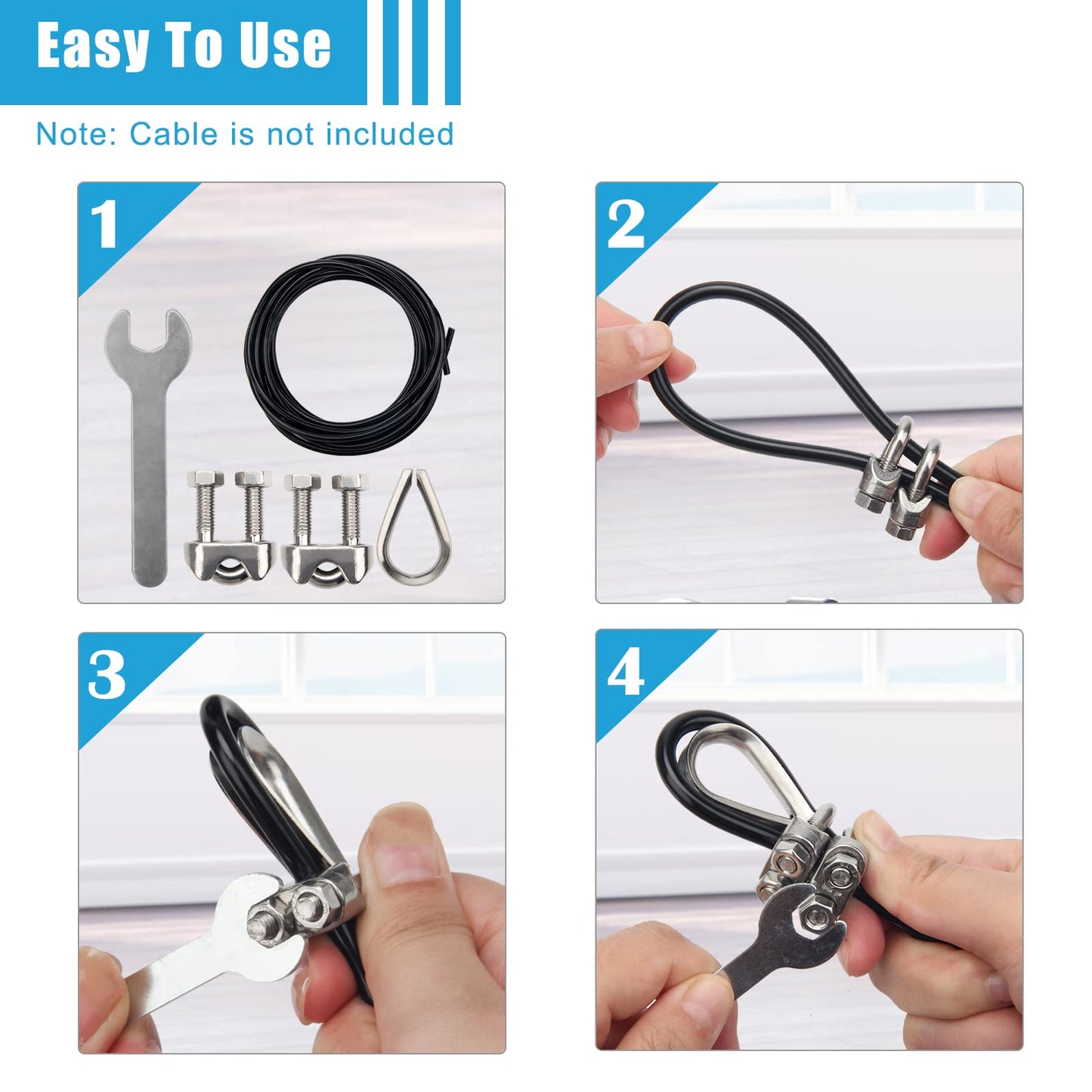 Easy To Use

Note: Cable is not included

1

2

3

4