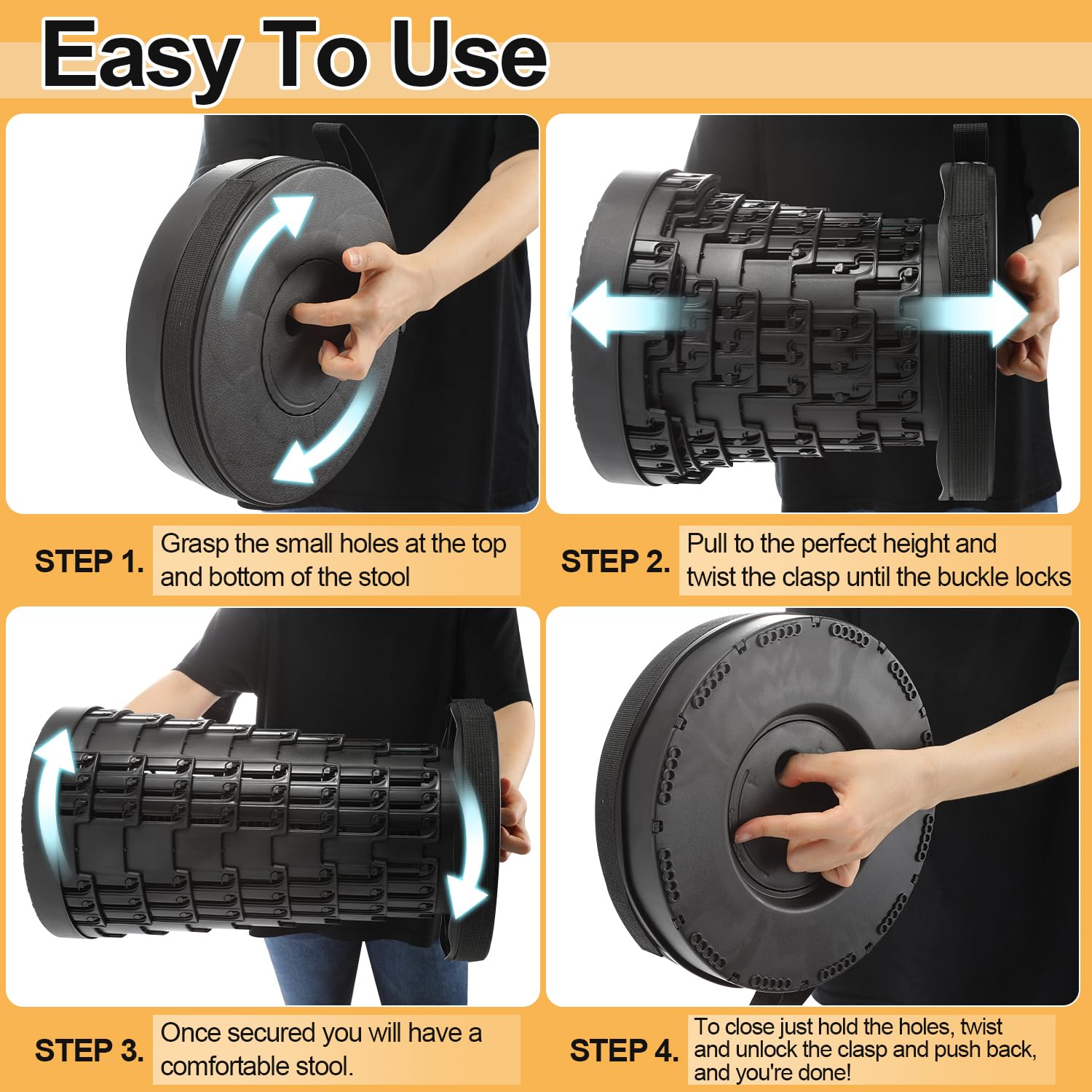 Easy To Use

STEP 1. Grasp the small holes at the top and bottom of the stool

STEP 2. Pull to the perfect height and twist the clasp until the buckle locks

STEP 3. Once secured you will have a comfortable stool.

STEP 4. To close just hold the holes, twist and unlock the clasp and push back, and you're done!