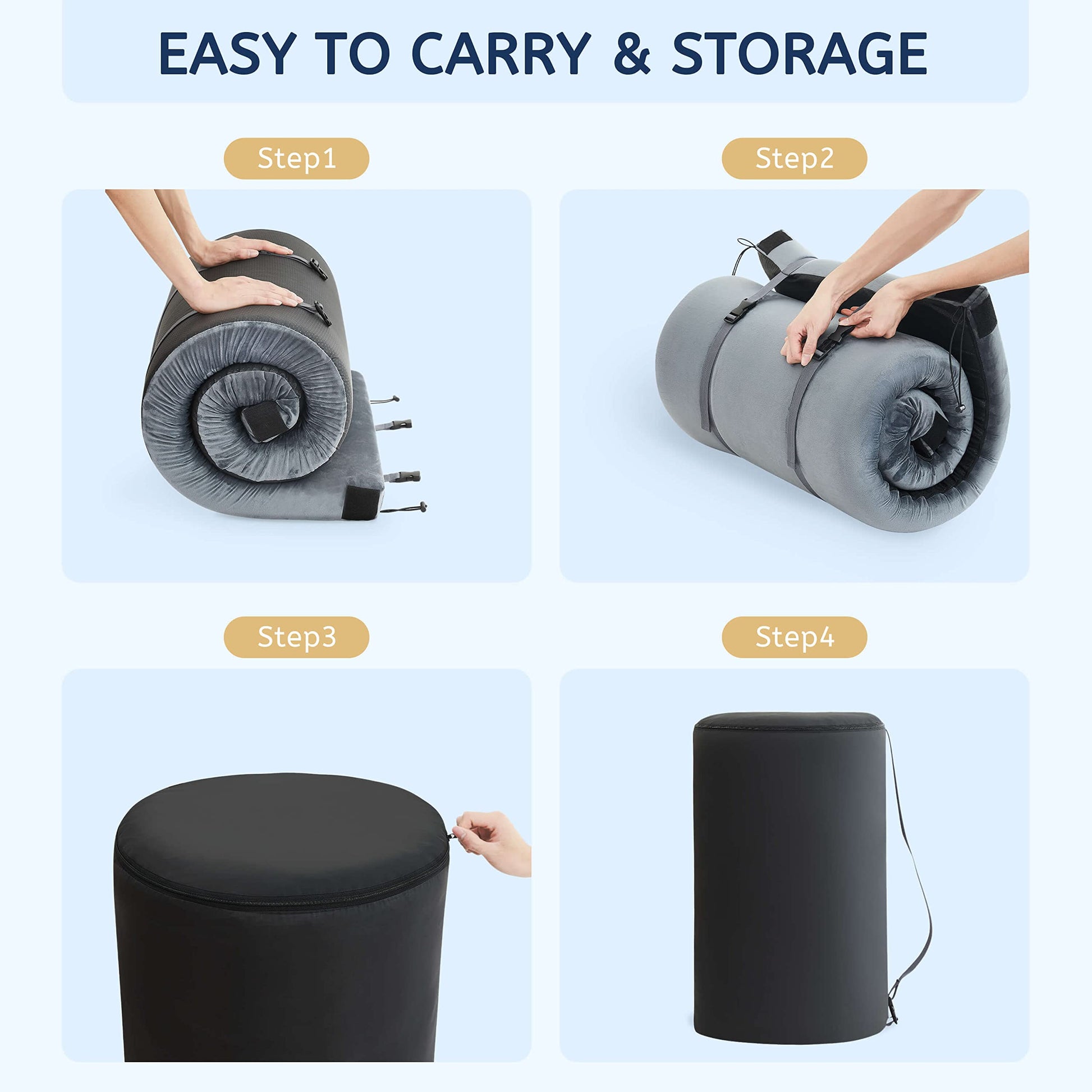 EASY TO CARRY & STORAGE

Step1

Step2

Step3

Step4