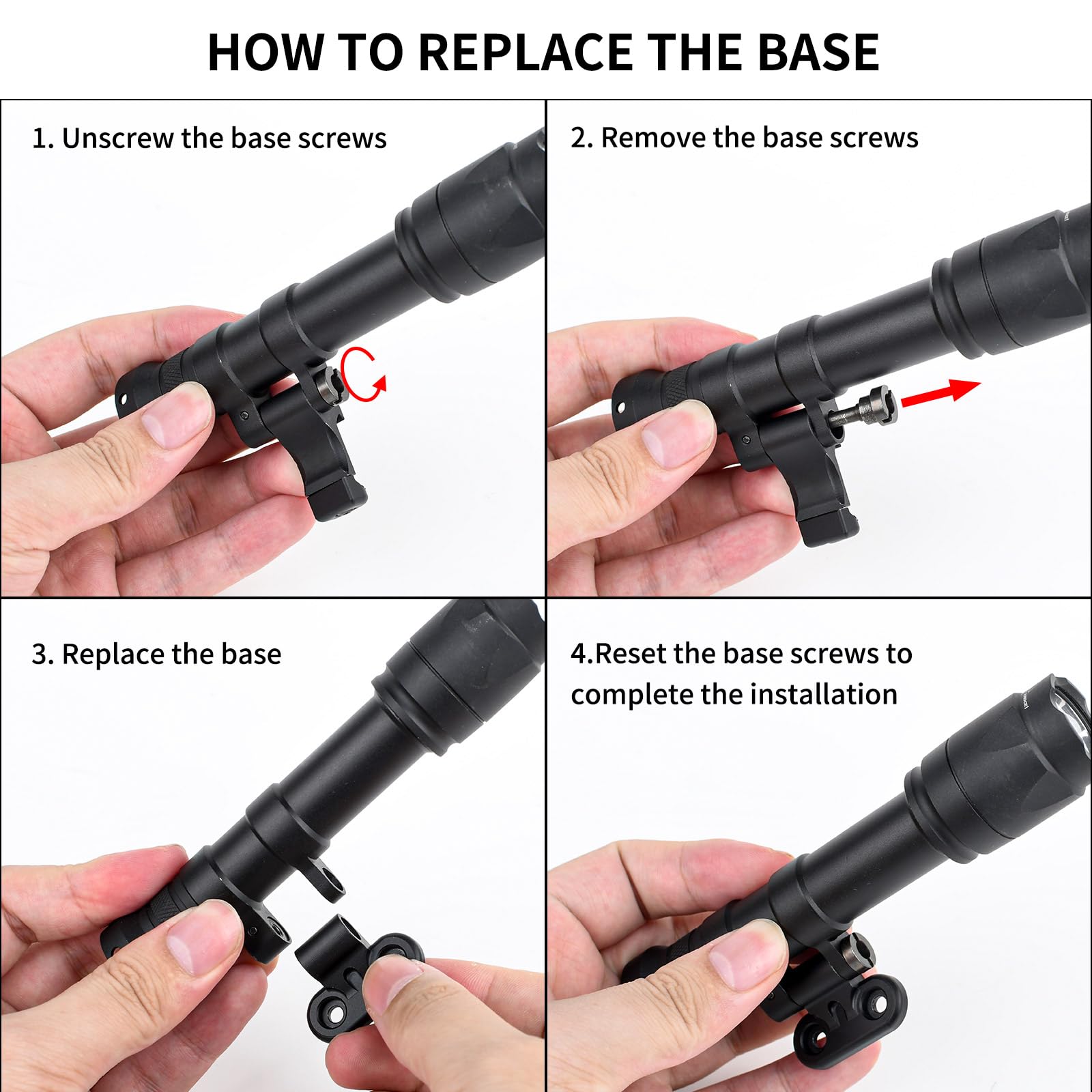 HOW TO REPLACE THE BASE

1. Unscrew the base screws

2. Remove the base screws

3. Replace the base

4.Reset the base screws to complete the installation