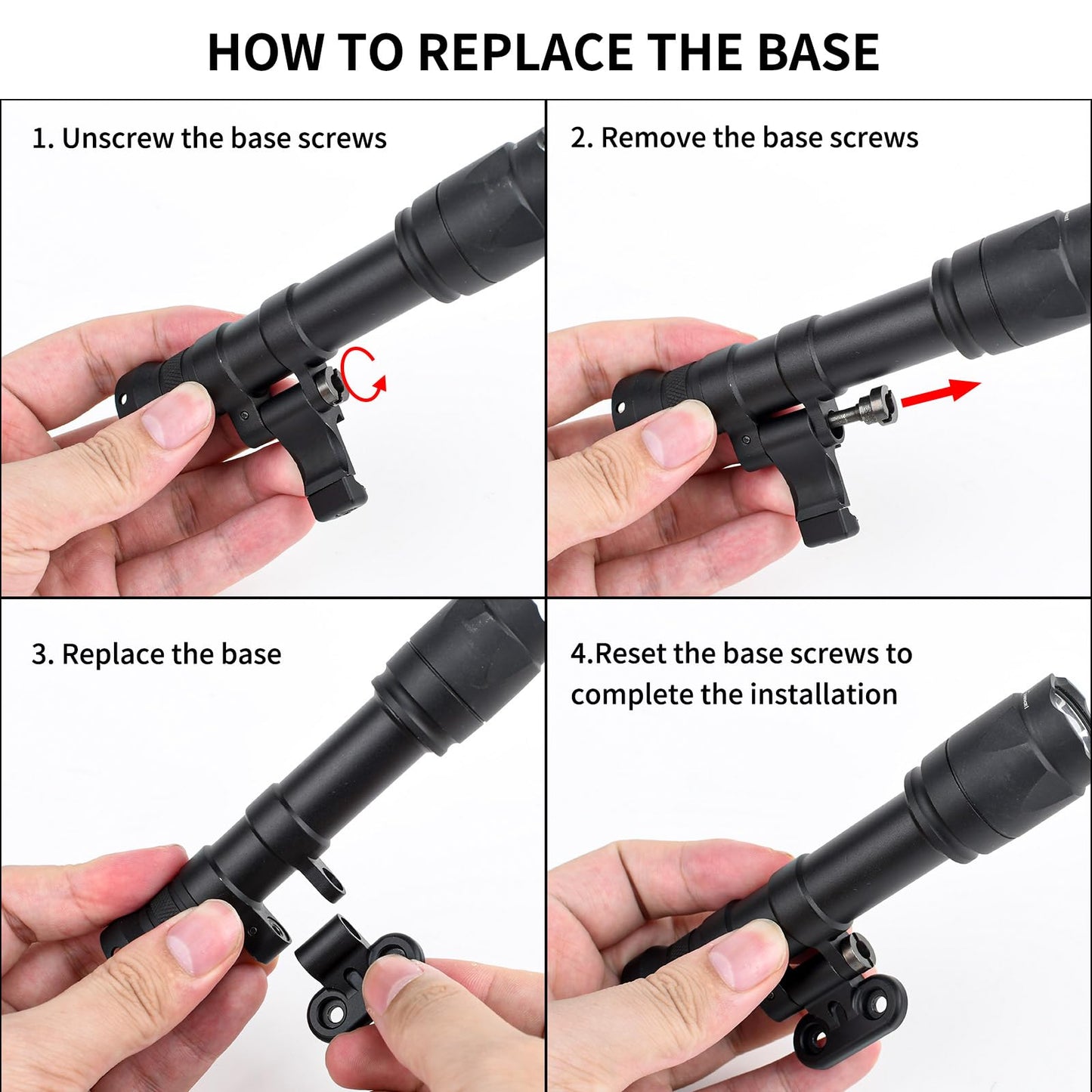 HOW TO REPLACE THE BASE

1. Unscrew the base screws

2. Remove the base screws

3. Replace the base

4.Reset the base screws to complete the installation