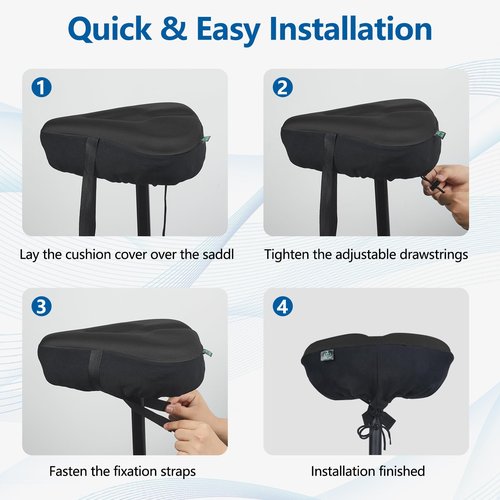 Quick & Easy Installation

1

Lay the cushion cover over the saddl

2

Tighten the adjustable drawstrings

3

Fasten the fixation straps

4

Installation finished