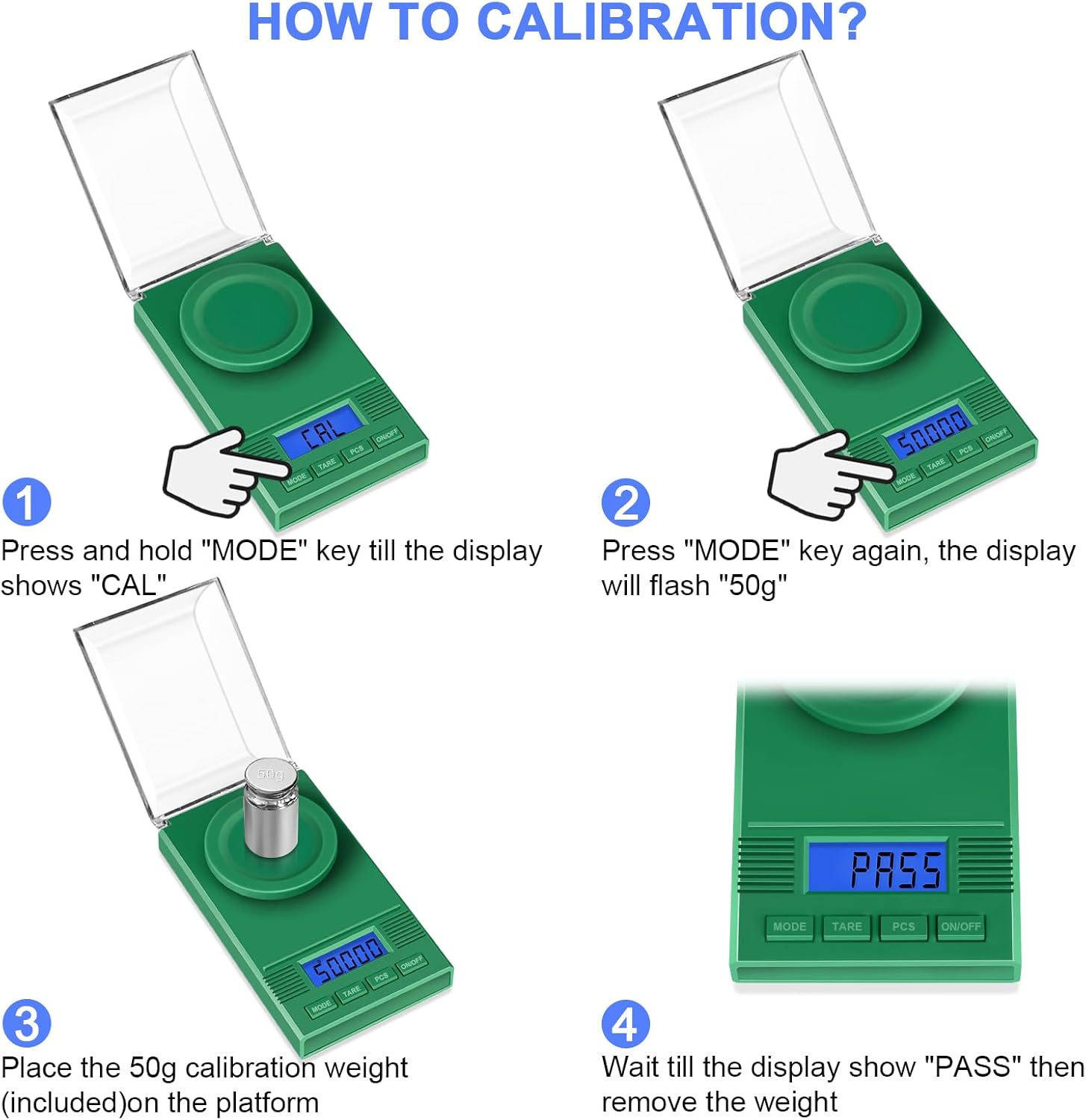 HOW TO CALIBRATION?

CAL

MODE TARE PCS ON/OFF

1

Press and hold "MODE" key till the display shows "CAL"

50000

MODE TARE PCS ON/OFF

2

Press "MODE" key again, the display will flash "50g"

50g

50000

MODE TARE PCS ON/OFF

3

Place the 50g calibration weight (included)on the platform

PASS

MODE TARE PCS ON/OFF

4

Wait till the display show "PASS" then remove the weight