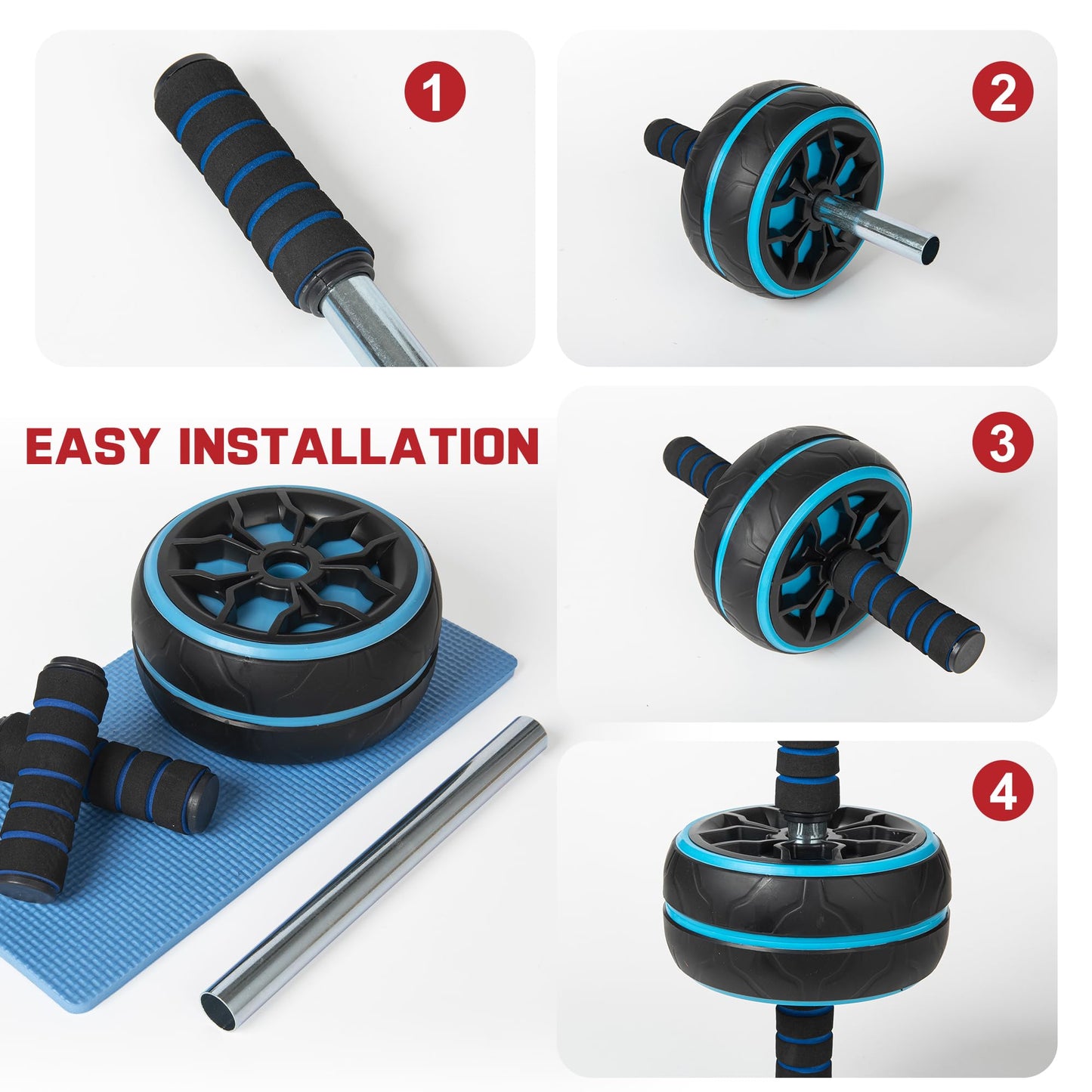 1

2

EASY INSTALLATION

3

4