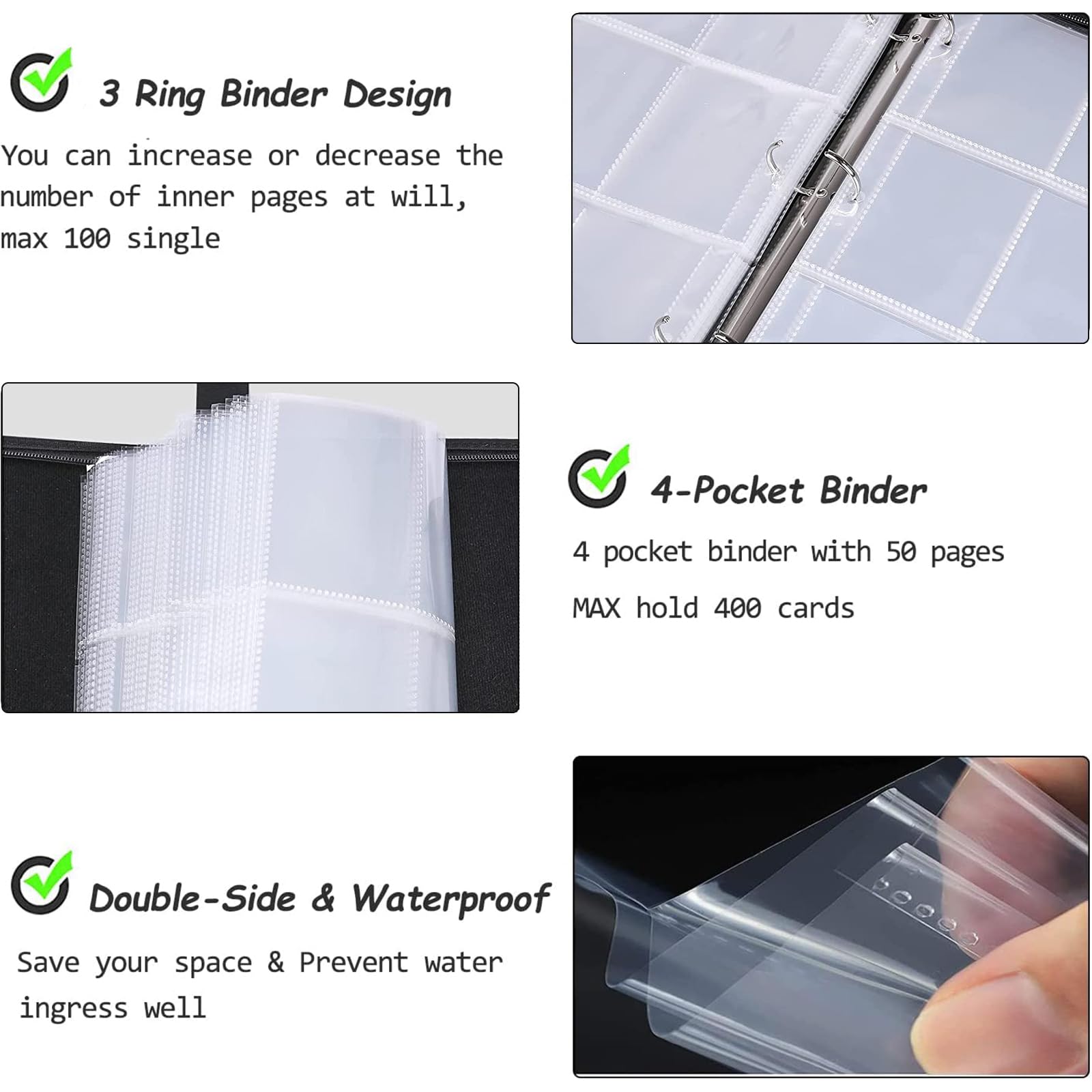 3 Ring Binder Design

You can increase or decrease the number of inner pages at will, max 100 single

4-Pocket Binder

4 pocket binder with 50 pages

MAX hold 400 cards

Double-Side & Waterproof

Save your space & Prevent water ingress well