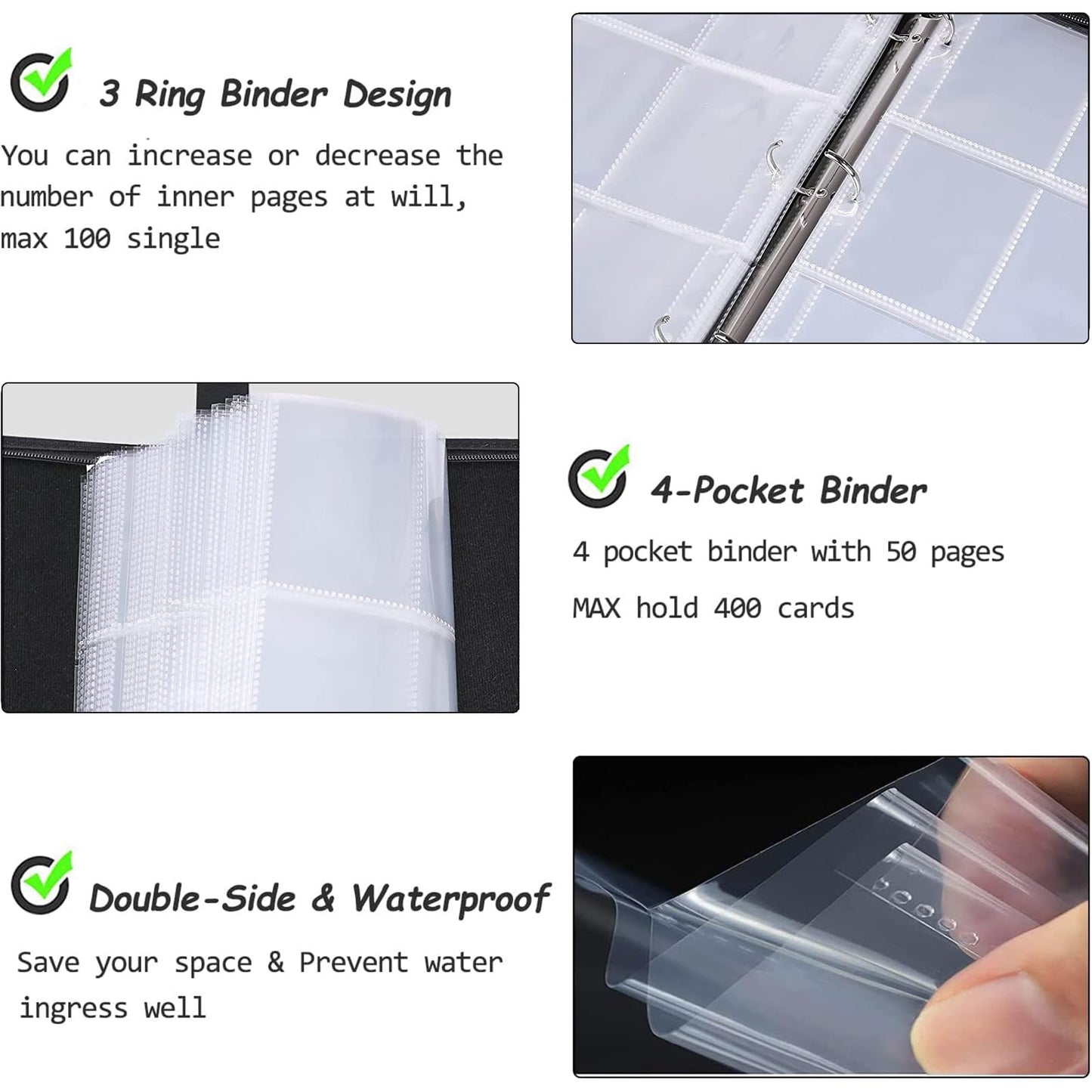 3 Ring Binder Design

You can increase or decrease the number of inner pages at will, max 100 single

4-Pocket Binder

4 pocket binder with 50 pages

MAX hold 400 cards

Double-Side & Waterproof

Save your space & Prevent water ingress well