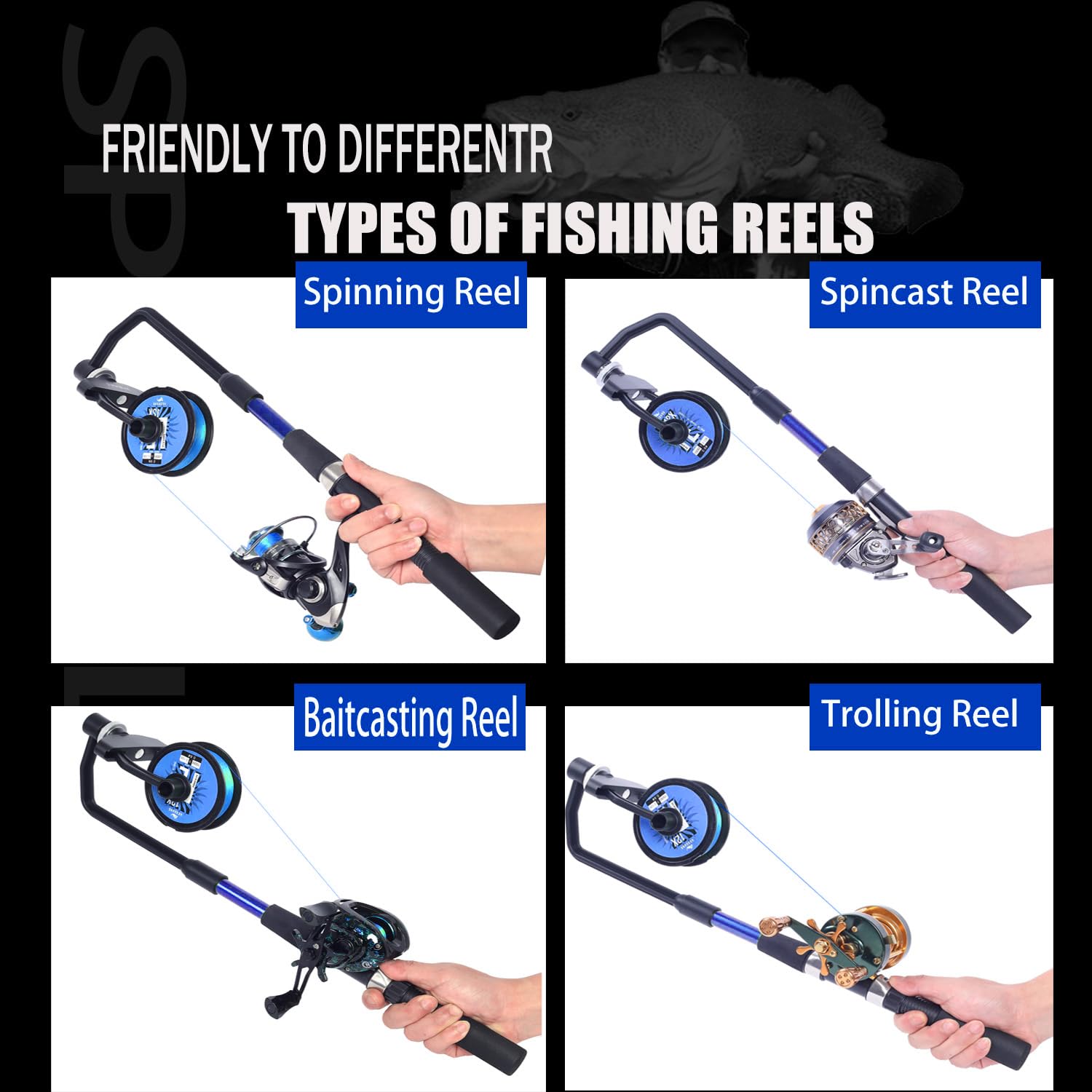 FRIENDLY TO DIFFERENTR

TYPES OF FISHING REELS

Spinning Reel

Spincast Reel

Baitcasting Reel

Trolling Reel