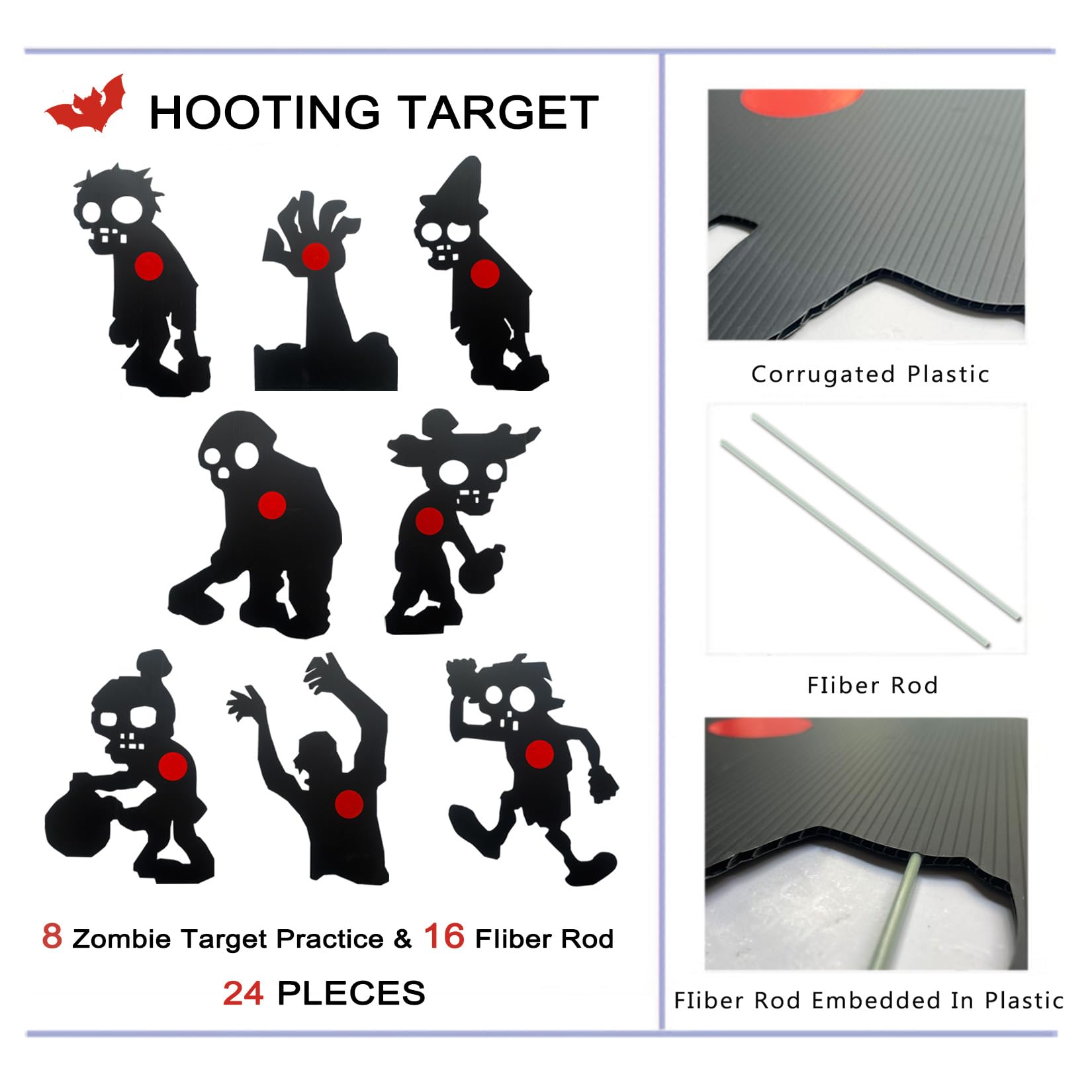 HOOTING TARGET

8 Zombie Target Practice & 16 Fliber Rod

24 PLECES

Corrugated Plastic

FIiber Rod

FIiber Rod Embedded In Plastic