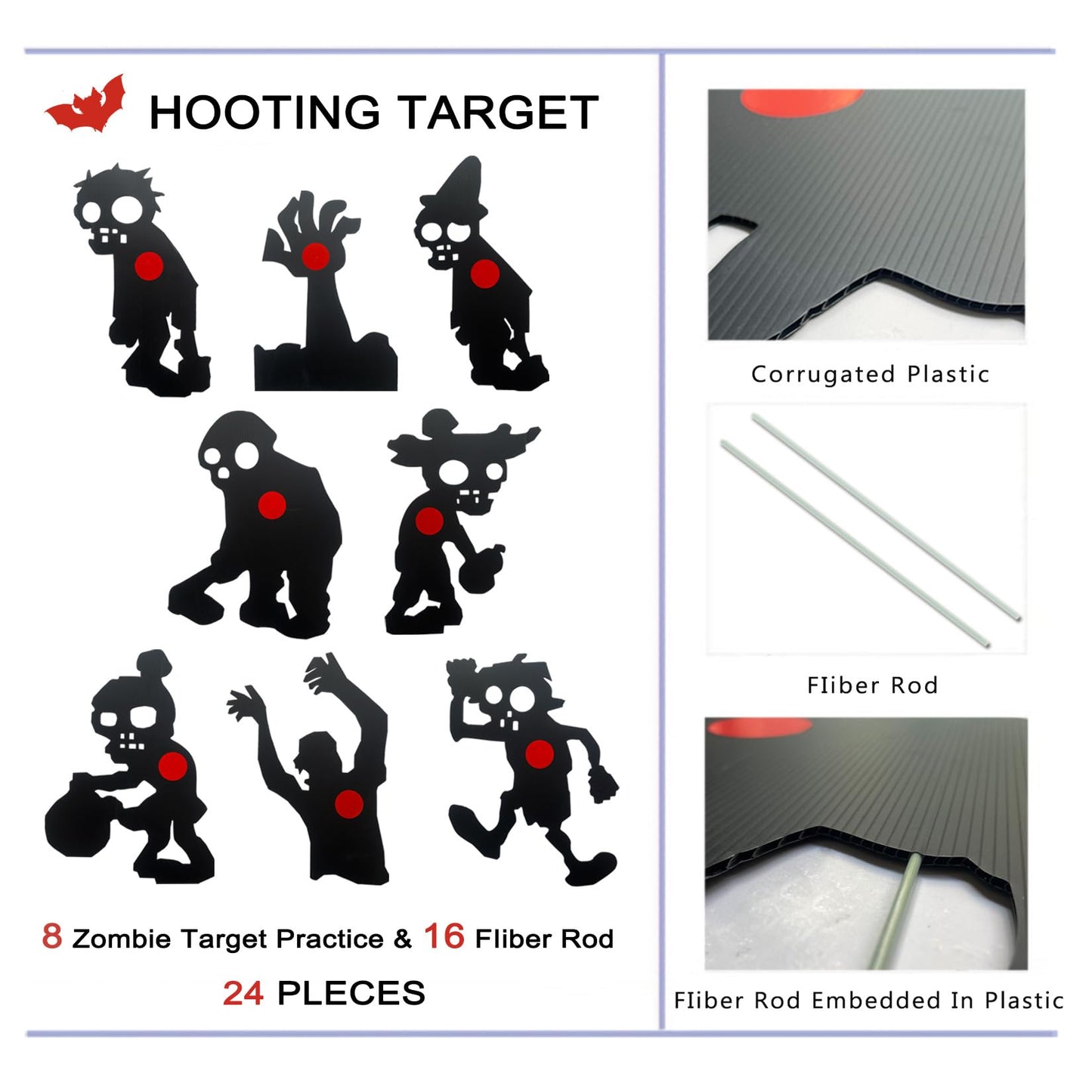 HOOTING TARGET

8 Zombie Target Practice & 16 Fliber Rod

24 PLECES

Corrugated Plastic

FIiber Rod

FIiber Rod Embedded In Plastic