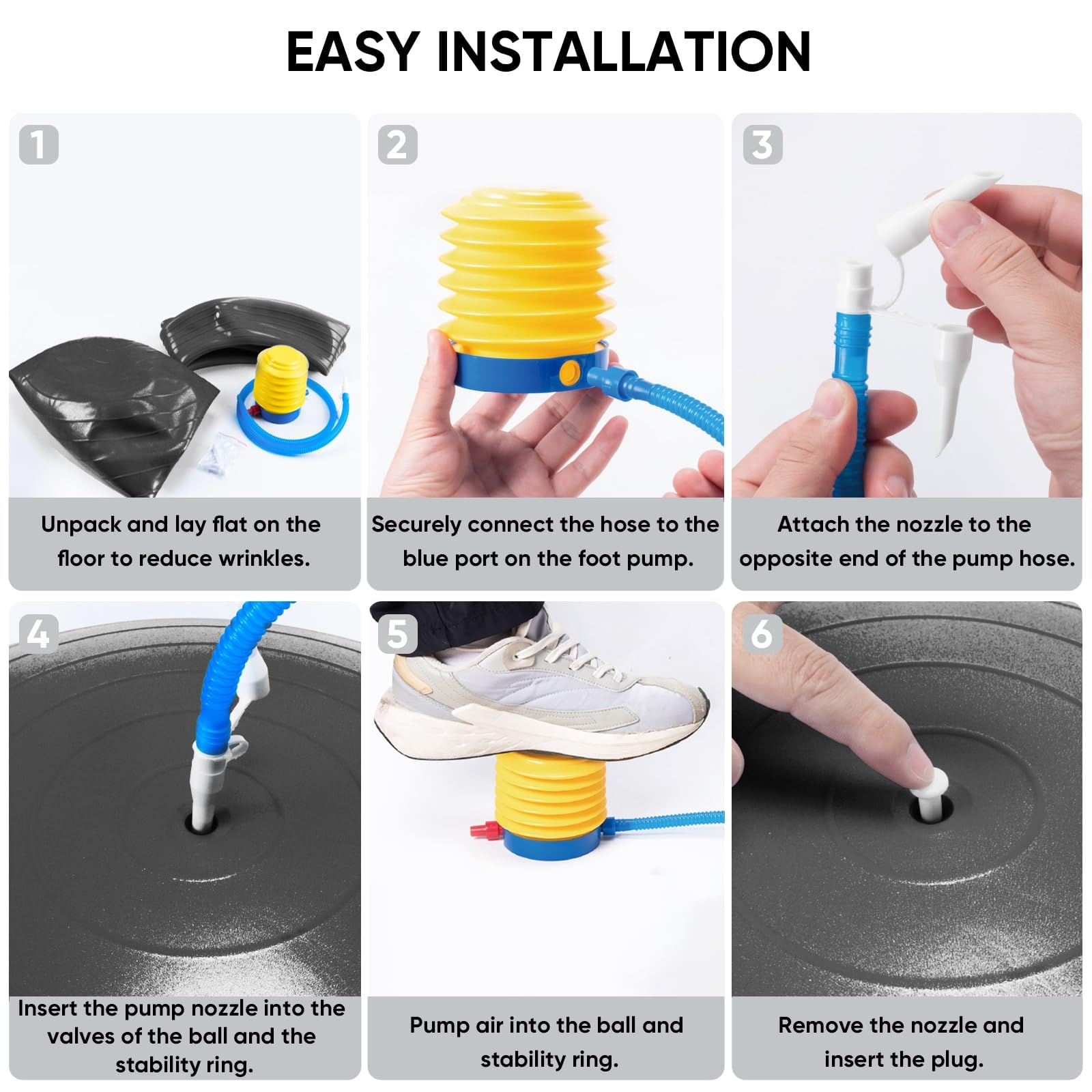 EASY INSTALLATION

1

Unpack and lay flat on the floor to reduce wrinkles.

2

Securely connect the hose to the blue port on the foot pump.

3

Attach the nozzle to the opposite end of the pump hose.

4

Insert the pump nozzle into the valves of the ball and the stability ring.

5

Pump air into the ball and stability ring.

6

Remove the nozzle and insert the plug.