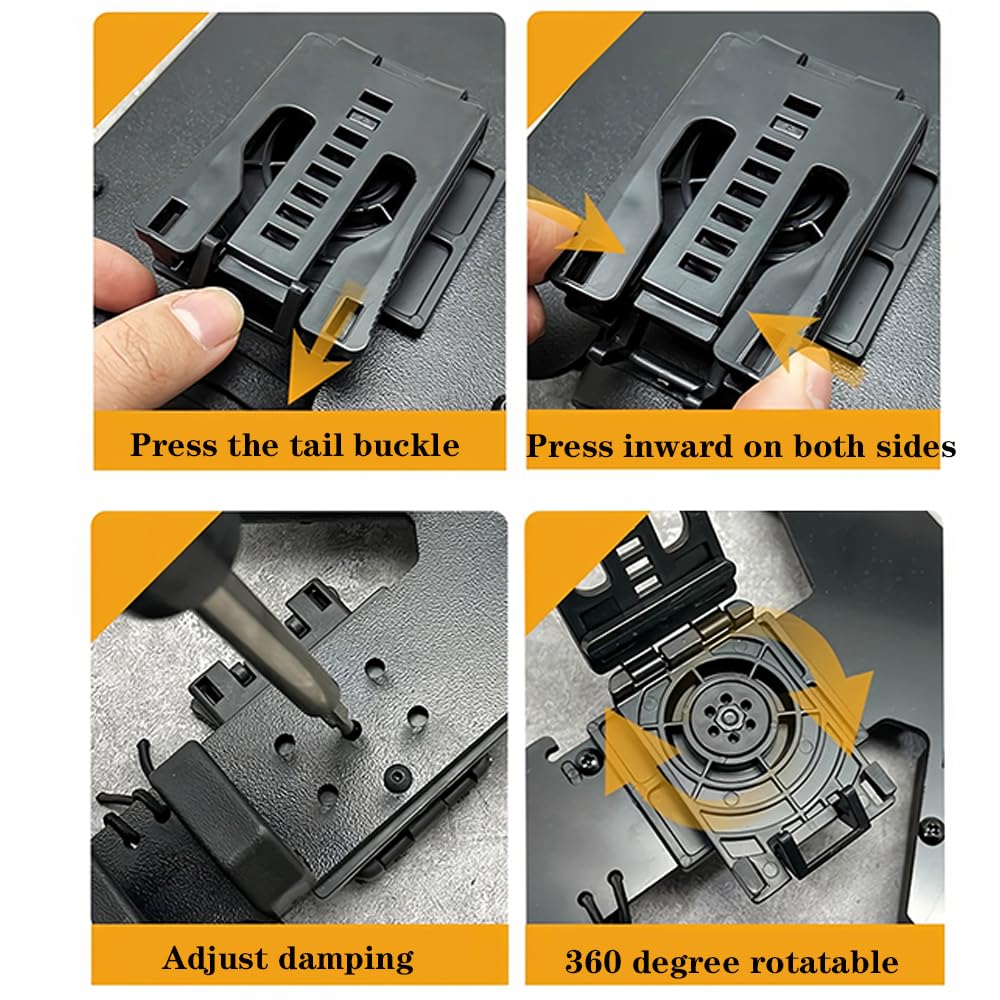 Press the tail buckle

Press inward on both sides

Adjust damping

360 degree rotatable