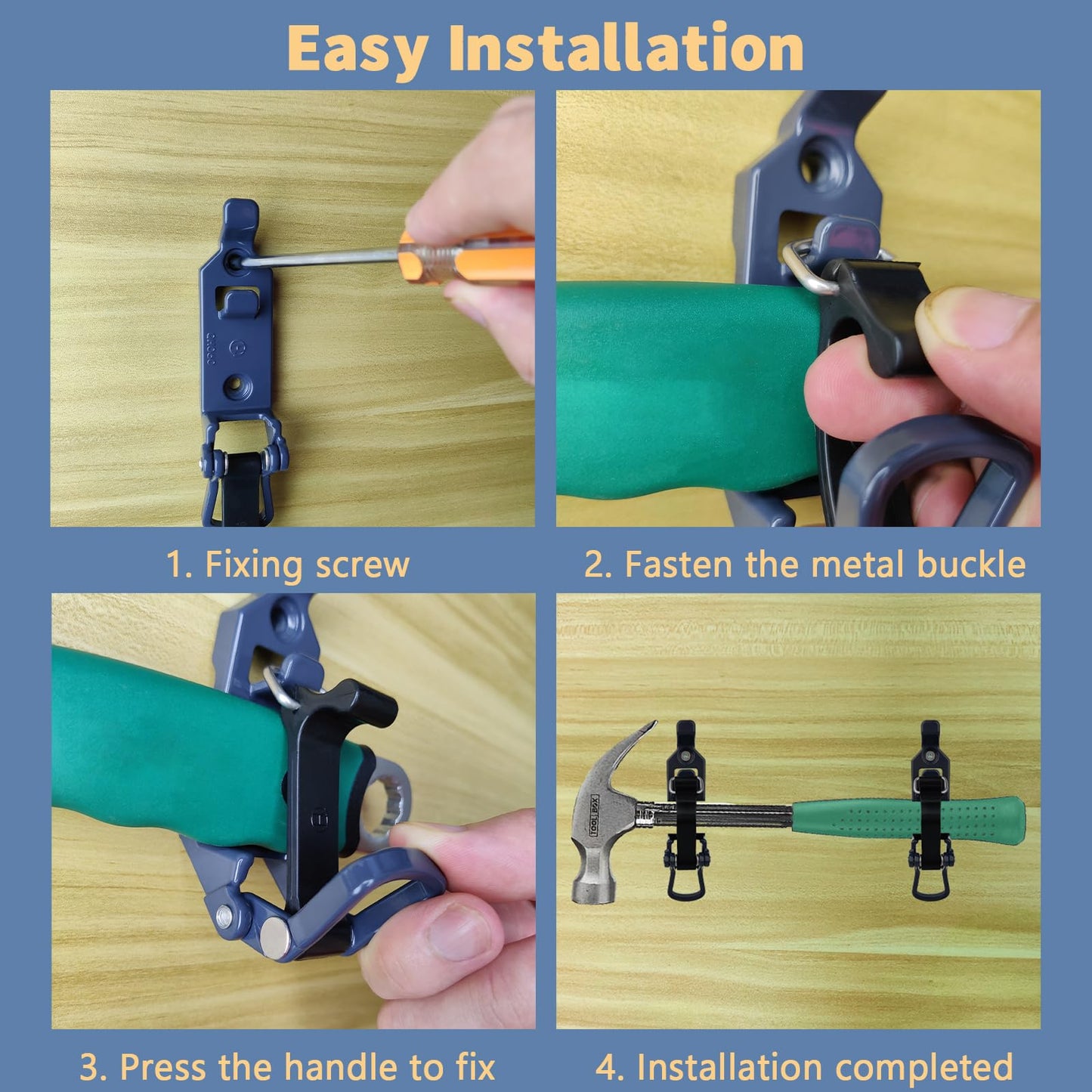 Easy Installation

1. Fixing screw

2. Fasten the metal buckle

3. Press the handle to fix

4. Installation completed