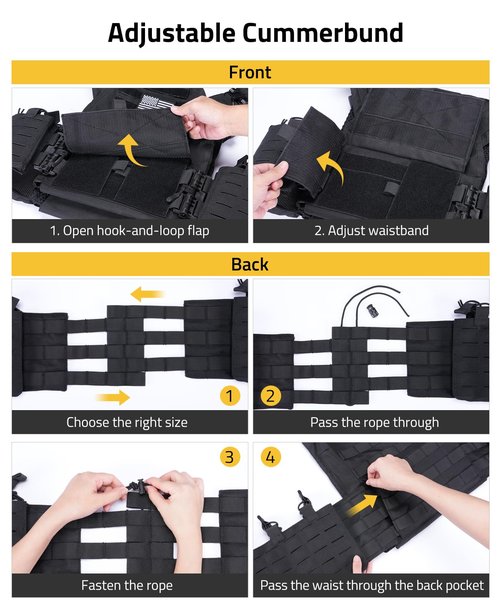 Adjustable Cummerbund

Front

1. Open hook-and-loop flap

2. Adjust waistband

Back

1

Choose the right size

2

Pass the rope through

3

Fasten the rope

4

Pass the waist through the back pocket