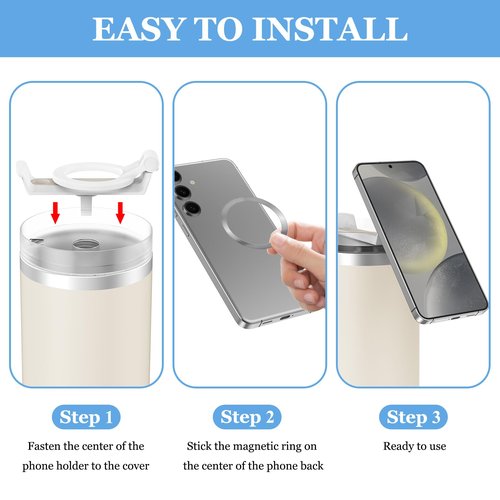 EASY TO INSTALL

Step 1

Fasten the center of the phone holder to the cover

Step 2

Stick the magnetic ring on the center of the phone back

Step 3

Ready to use