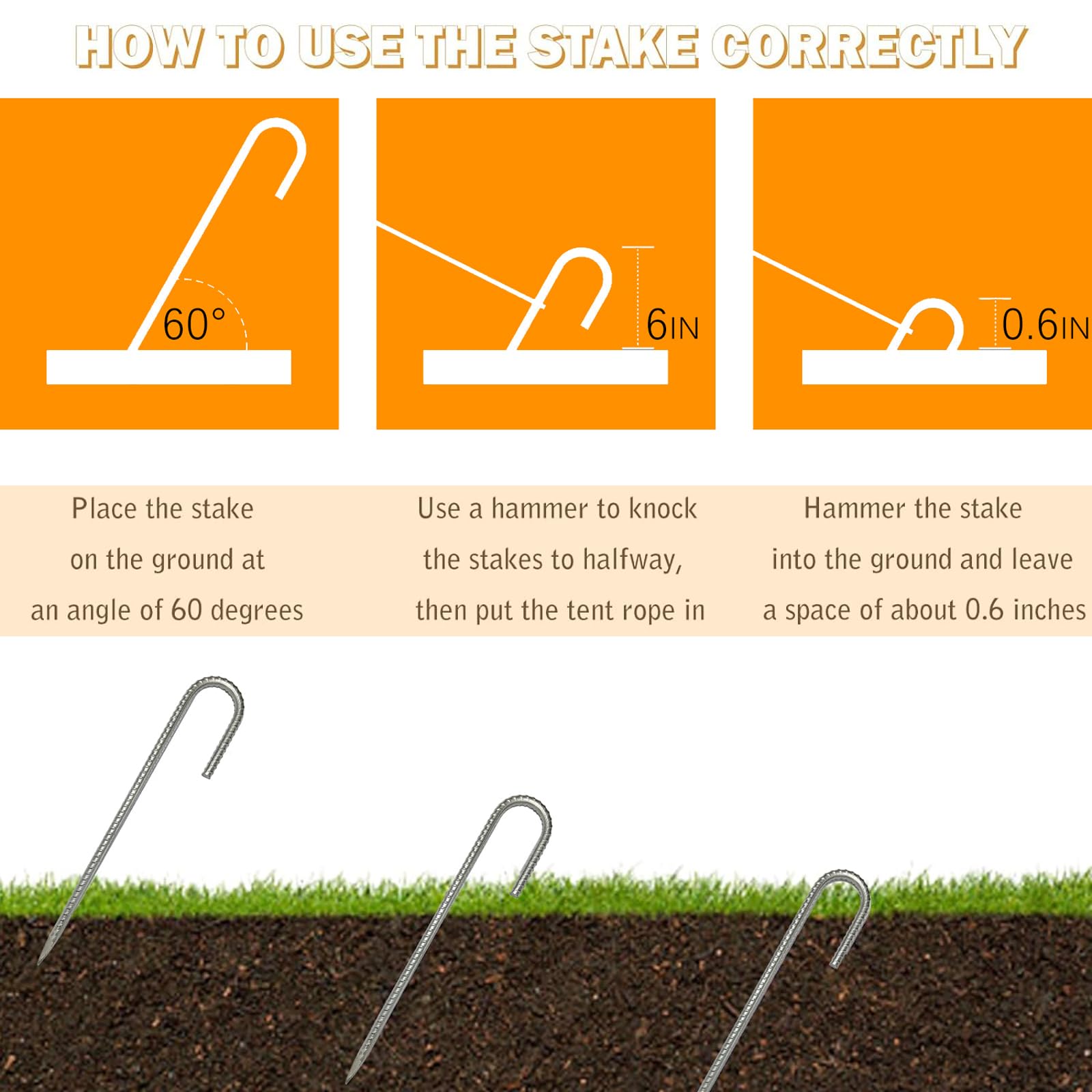 HOW TO USE THE STAKE CORRECTLY

60°

6IN

0.6IN

Place the stake on the ground at an angle of 60 degrees

Use a hammer to knock the stakes to halfway, then put the tent rope in

Hammer the stake into the ground and leave a space of about 0.6 inches