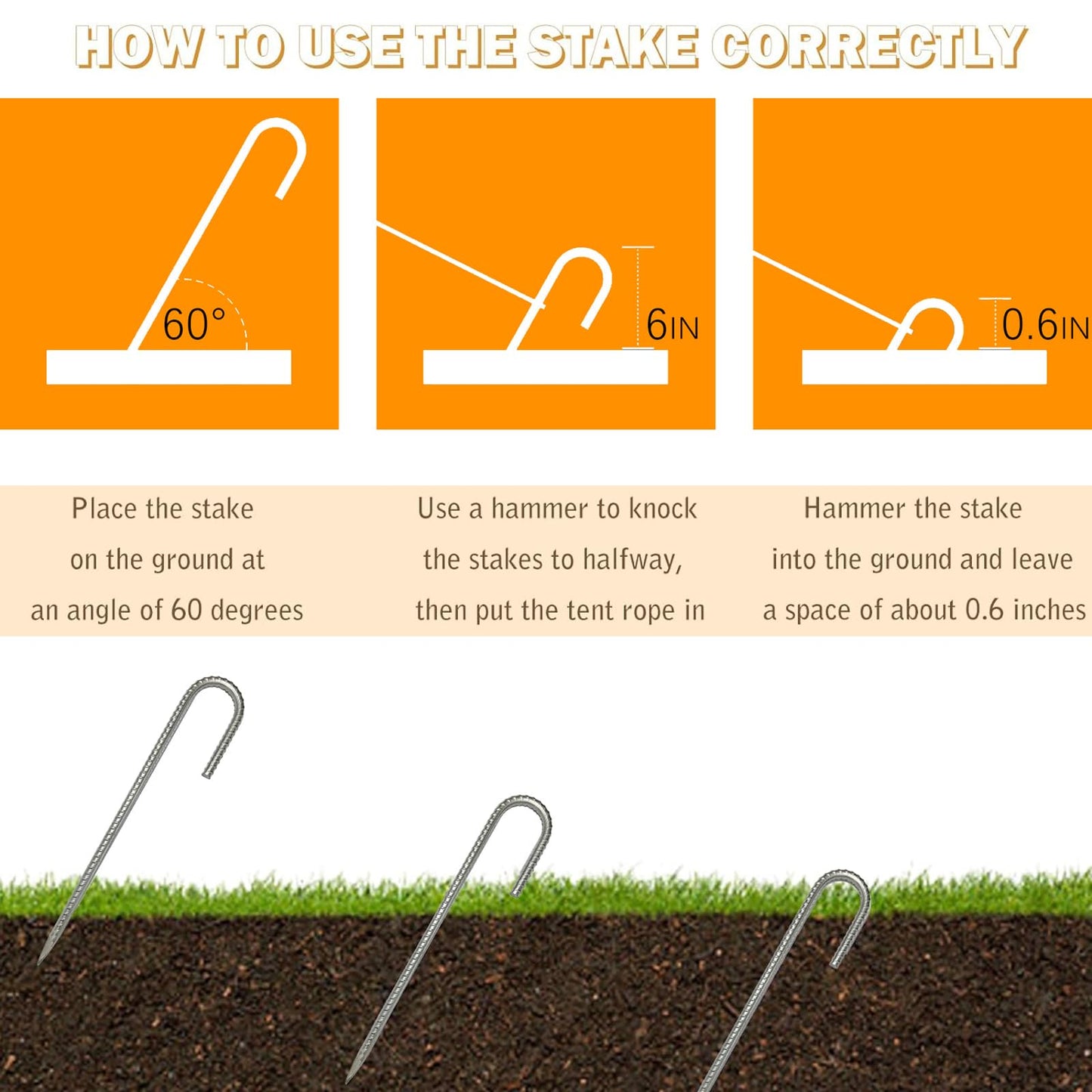 HOW TO USE THE STAKE CORRECTLY

60°

6IN

0.6IN

Place the stake on the ground at an angle of 60 degrees

Use a hammer to knock the stakes to halfway, then put the tent rope in

Hammer the stake into the ground and leave a space of about 0.6 inches