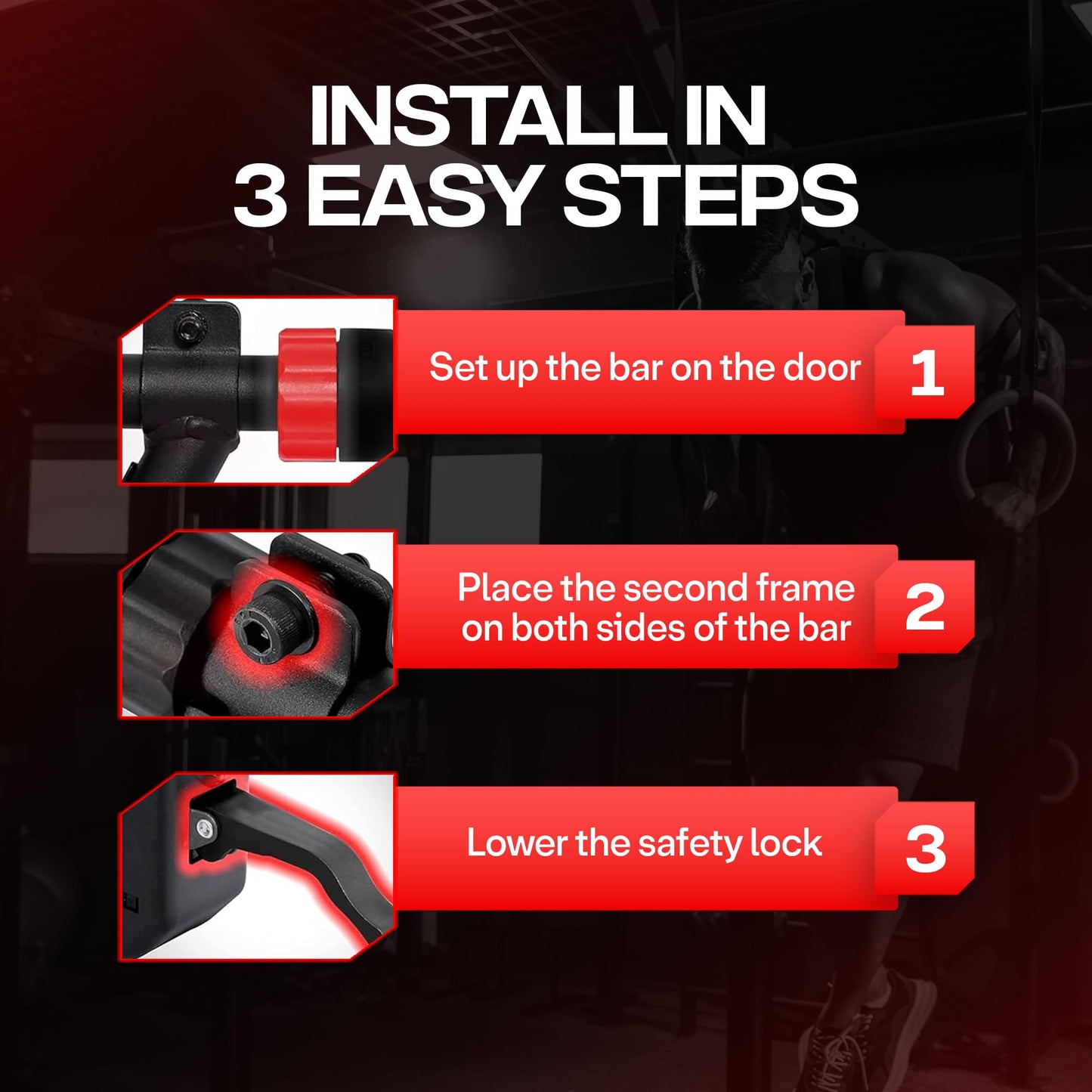 INSTALL IN
3 EASY STEPS

Set up the bar on the door 1

Place the second frame on both sides of the bar 2

Lower the safety lock 3