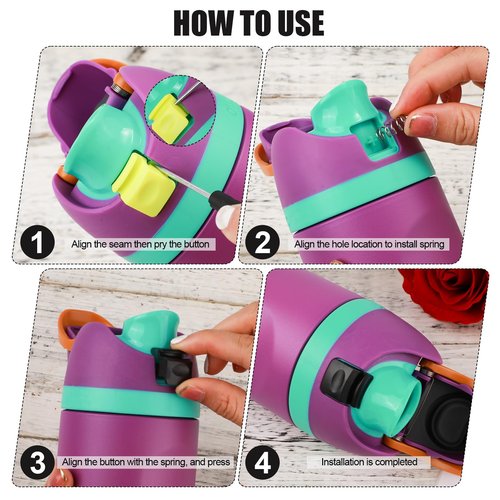 HOW TO USE

1 Align the seam then pry the button

2 Align the hole location to install spring

3 Align the button with the spring, and press

4 Installation is completed