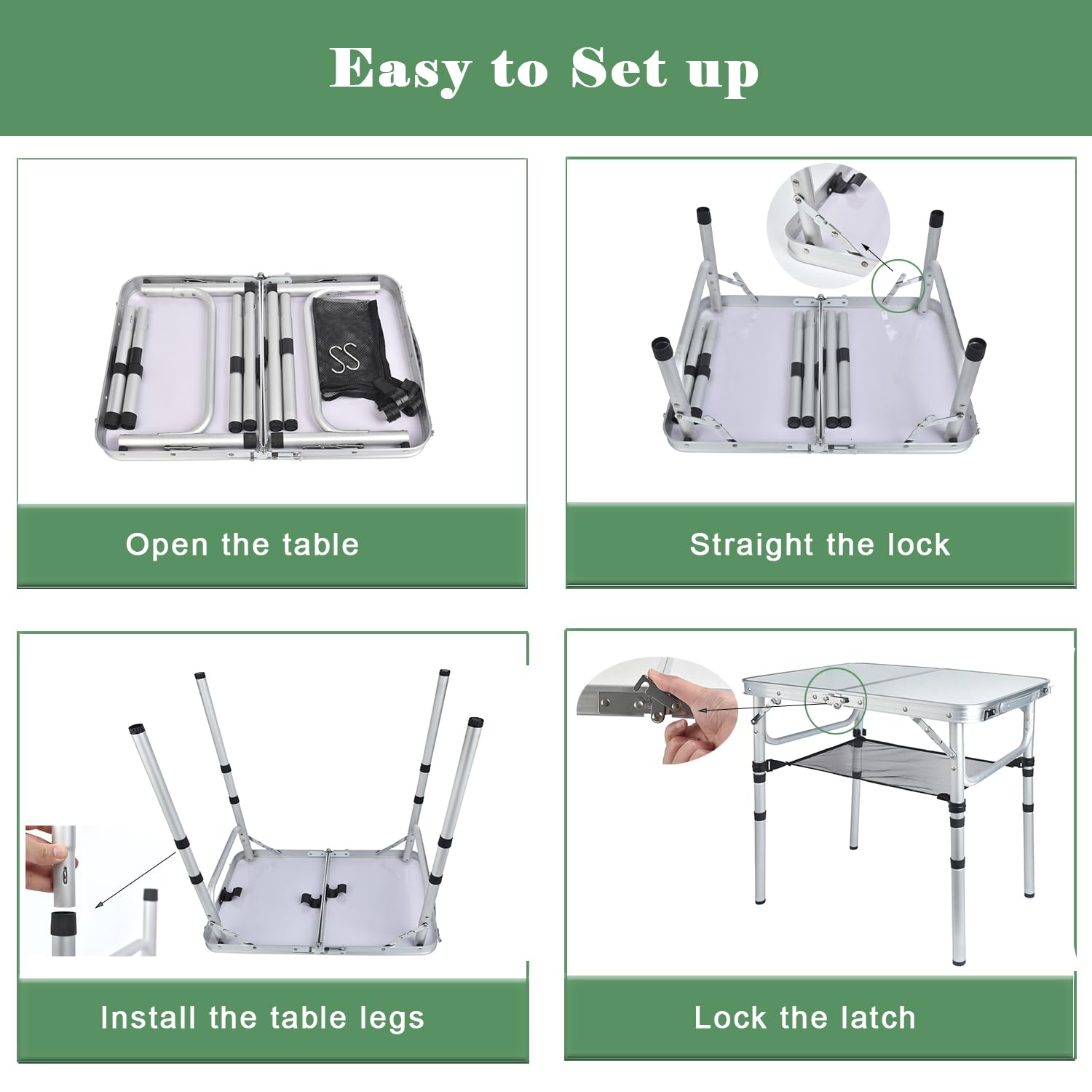 Easy to Set up

Open the table

Straight the lock

Install the table legs

Lock the latch