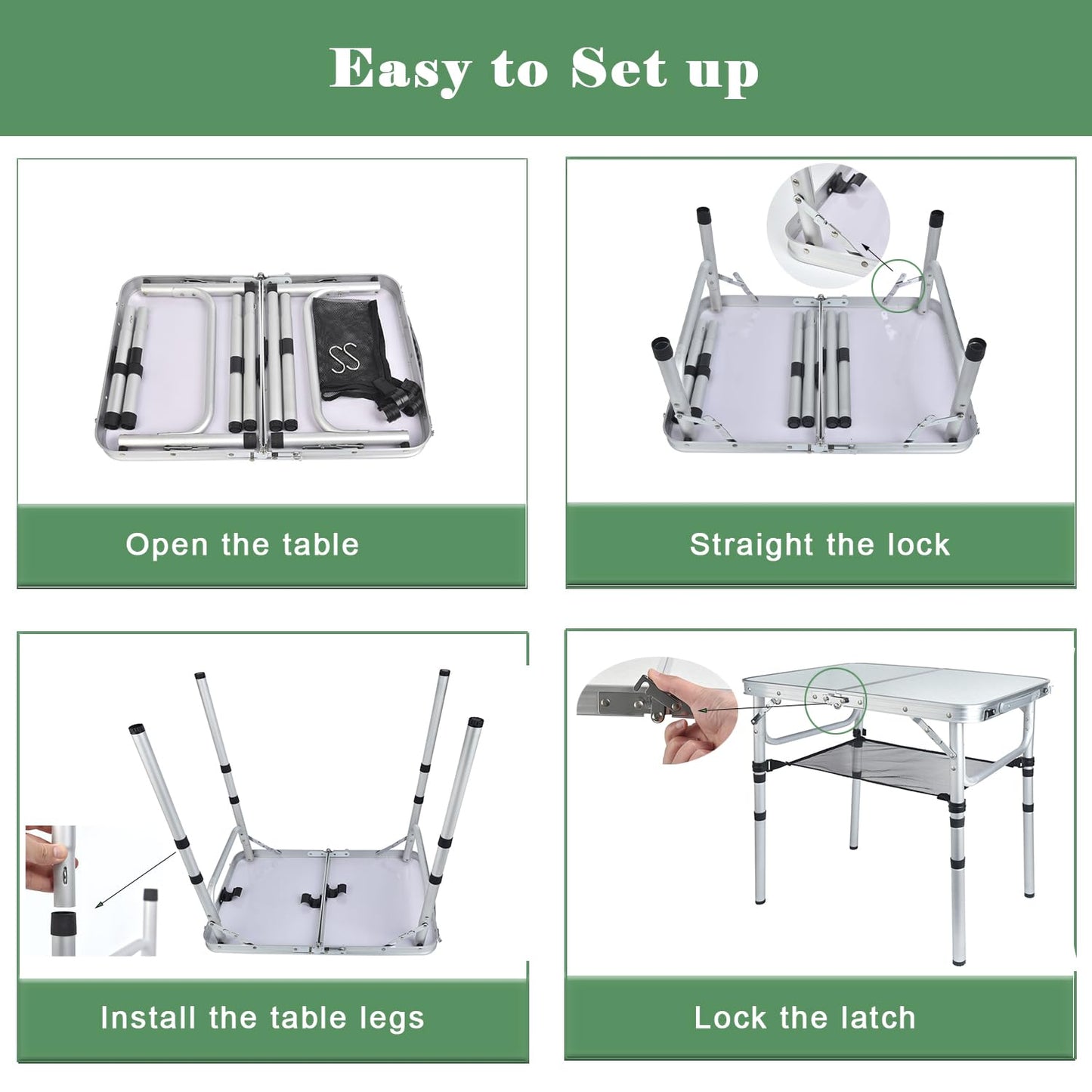 Easy to Set up

Open the table

Straight the lock

Install the table legs

Lock the latch