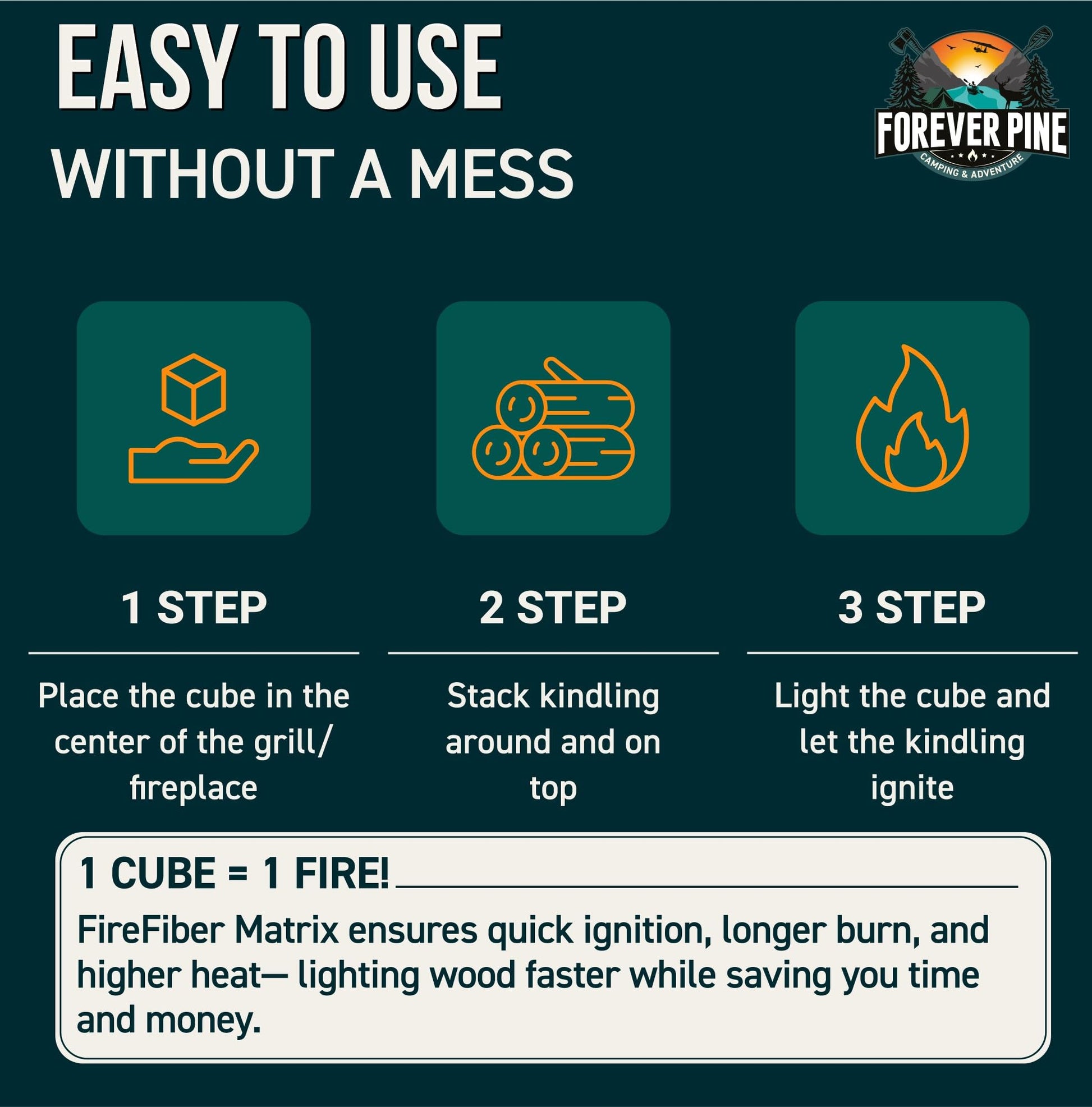 EASY TO USE
WITHOUT A MESS

FOREVER PINE
CAMPING & ADVENTURE

1 STEP

Place the cube in the center of the grill/ fireplace

2 STEP

Stack kindling around and on top

3 STEP

Light the cube and let the kindling ignite

1 CUBE = 1 FIRE!

FireFiber Matrix ensures quick ignition, longer burn, and higher heat— lighting wood faster while saving you time and money.