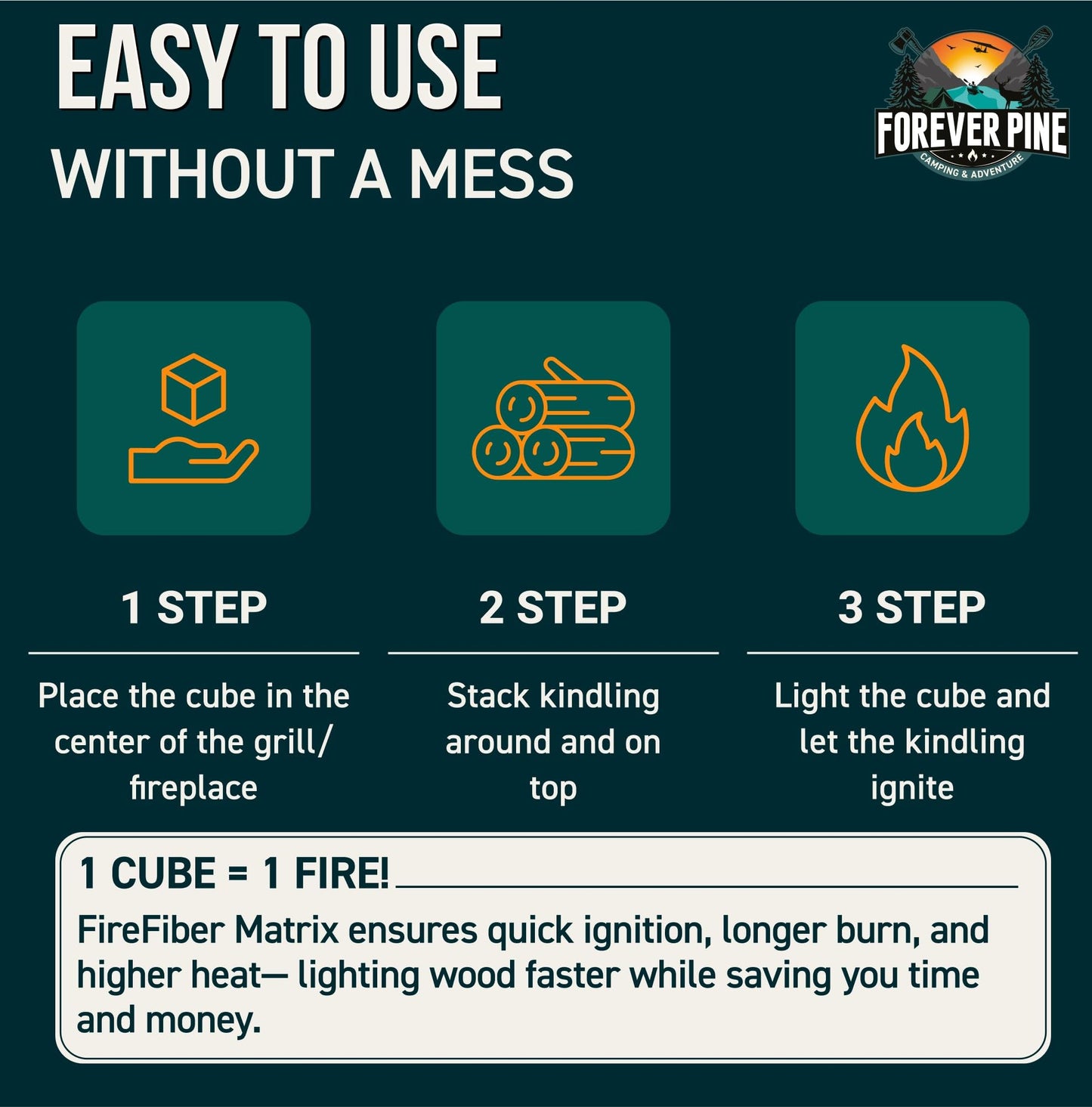 EASY TO USE
WITHOUT A MESS

FOREVER PINE
CAMPING & ADVENTURE

1 STEP

Place the cube in the center of the grill/ fireplace

2 STEP

Stack kindling around and on top

3 STEP

Light the cube and let the kindling ignite

1 CUBE = 1 FIRE!

FireFiber Matrix ensures quick ignition, longer burn, and higher heat— lighting wood faster while saving you time and money.