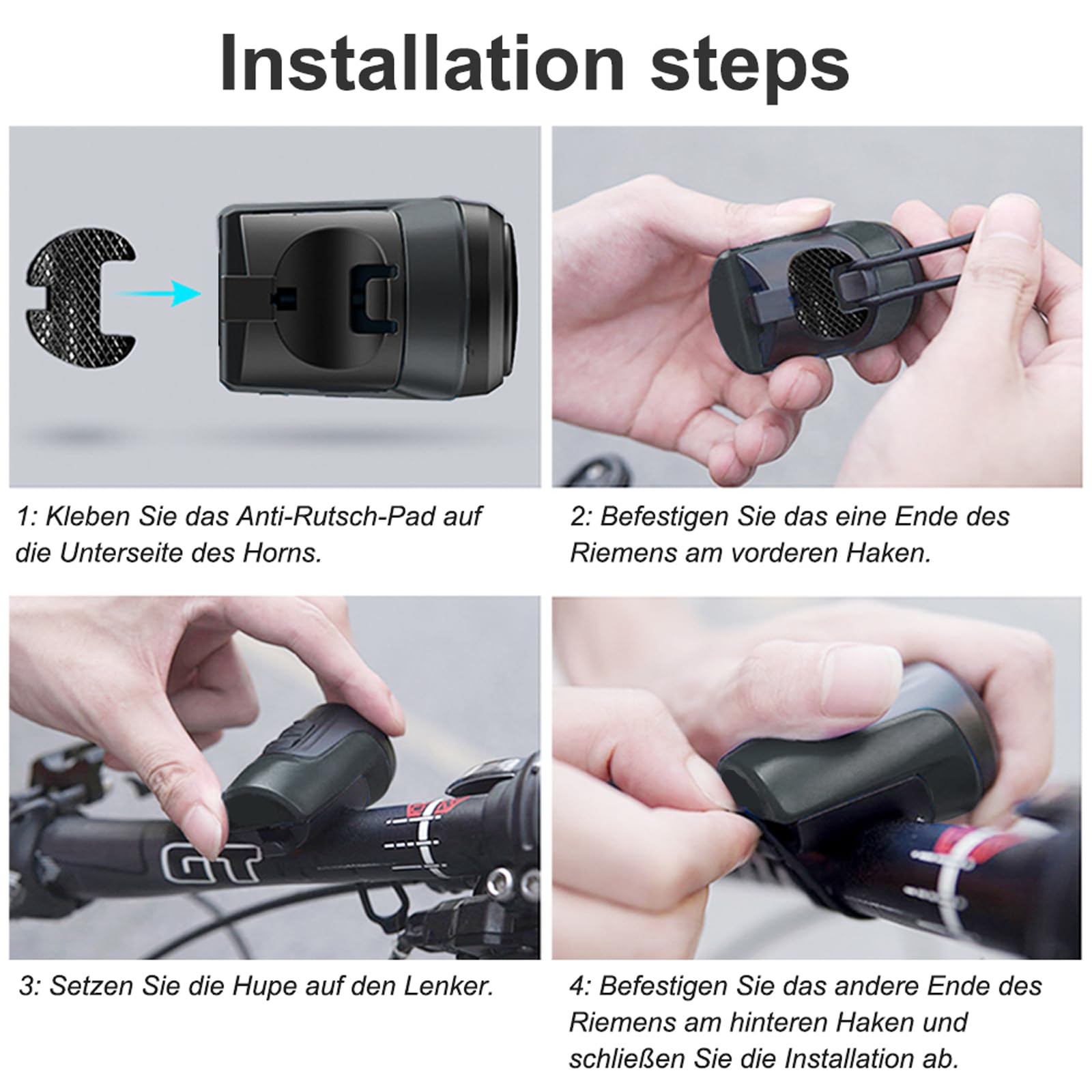 Installation steps

1: Kleben Sie das Anti-Rutsch-Pad auf die Unterseite des Horns.

2: Befestigen Sie das eine Ende des Riemens am vorderen Haken.

GT

3: Setzen Sie die Hupe auf den Lenker.

4: Befestigen Sie das andere Ende des Riemens am hinteren Haken und schließen Sie die Installation ab.