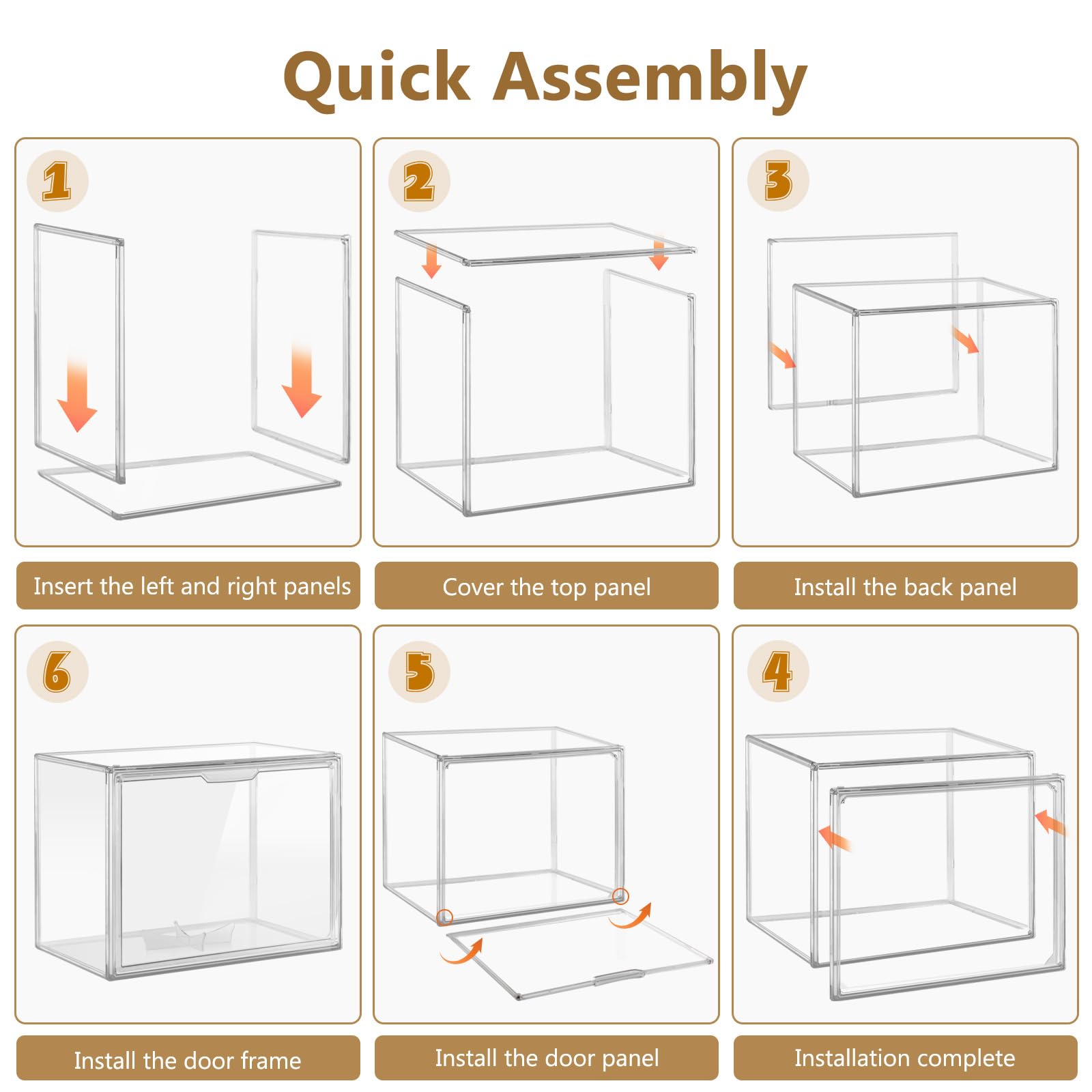 Quick Assembly

1

Insert the left and right panels

2

Cover the top panel

3

Install the back panel

6

Install the door frame

5

Install the door panel

4

Installation complete