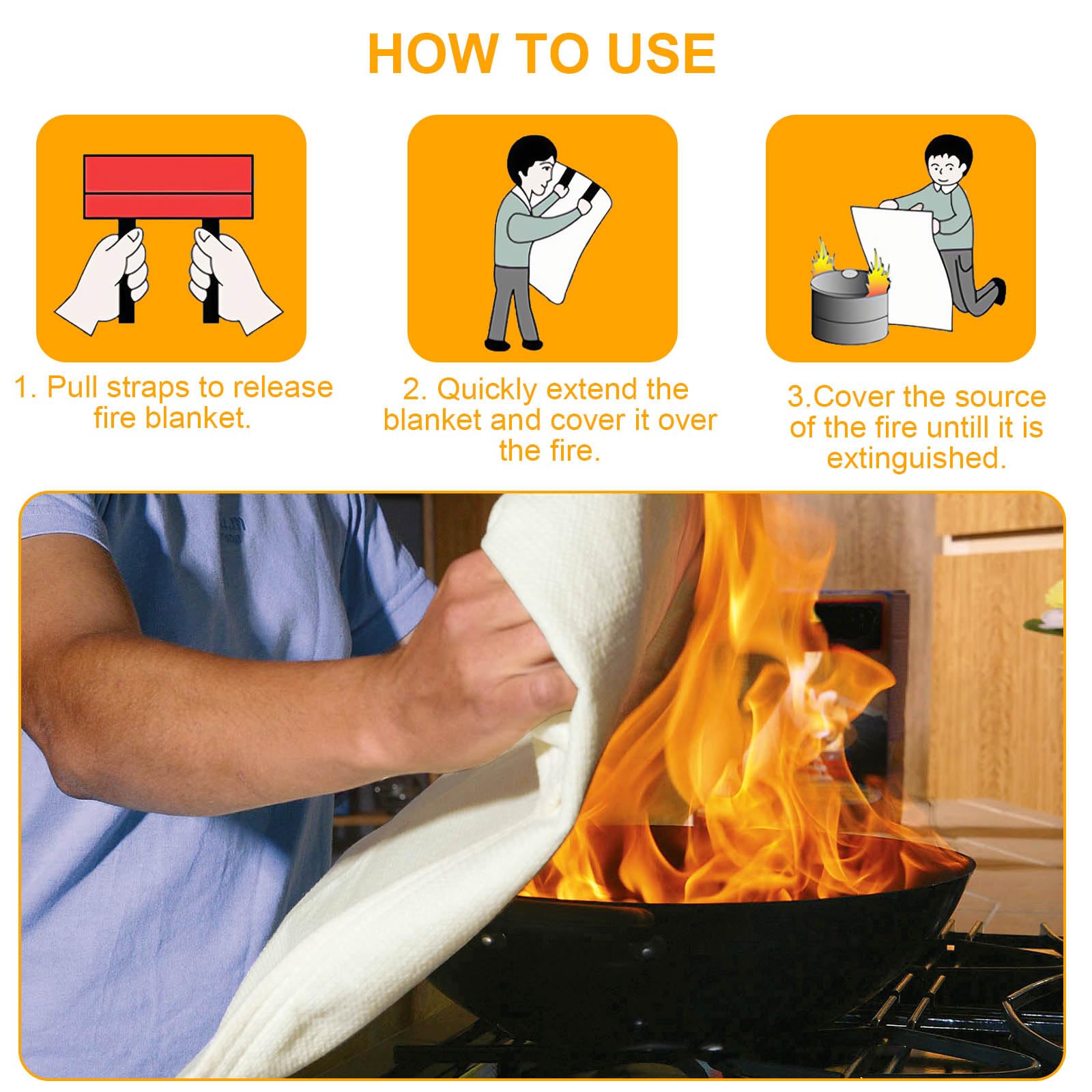 HOW TO USE

1. Pull straps to release fire blanket.

2. Quickly extend the blanket and cover it over the fire.

3.Cover the source of the fire untill it is extinguished.