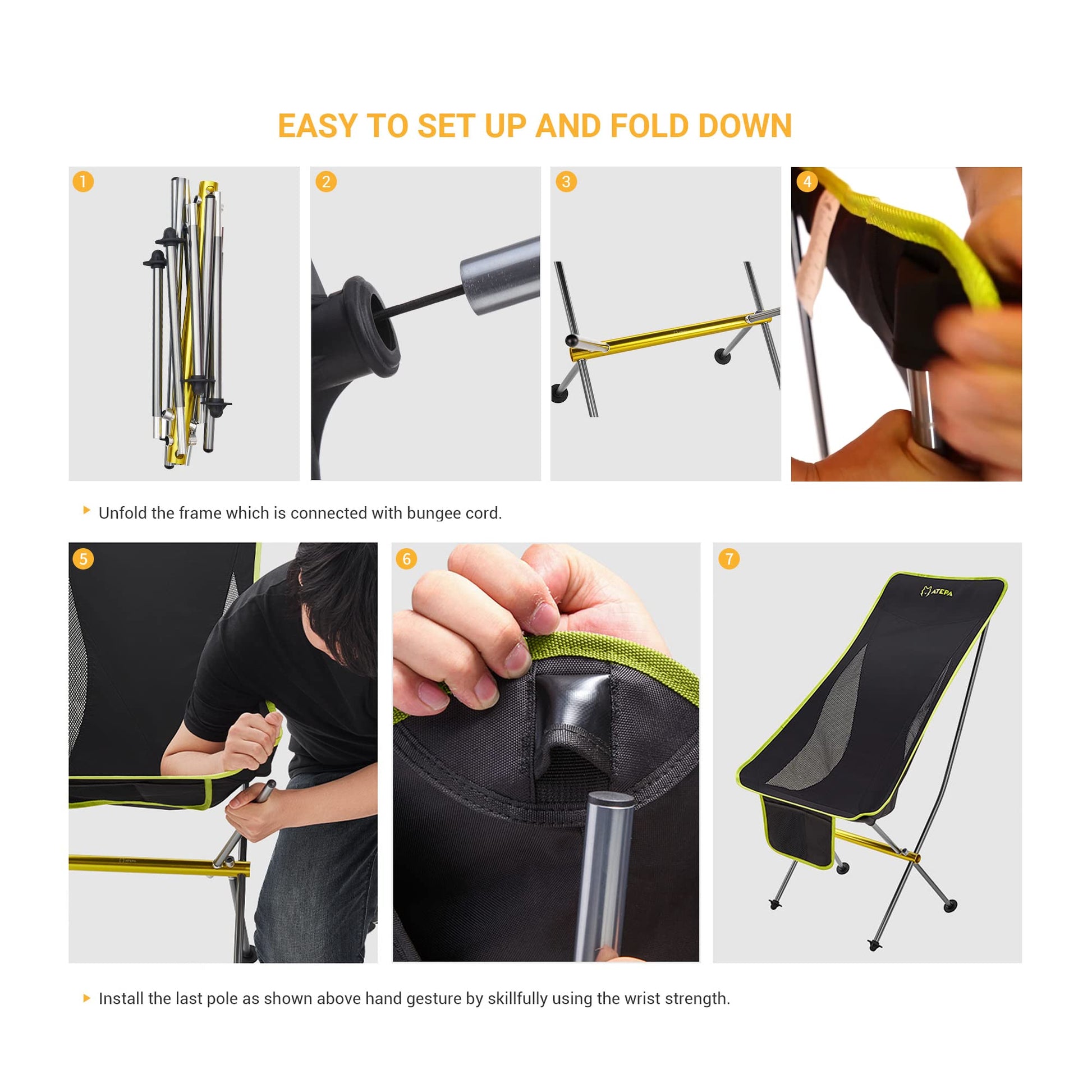 EASY TO SET UP AND FOLD DOWN

1

2

3

4

Unfold the frame which is connected with bungee cord.

5

6

7

ATEPA

Install the last pole as shown above hand gesture by skillfully using the wrist strength.