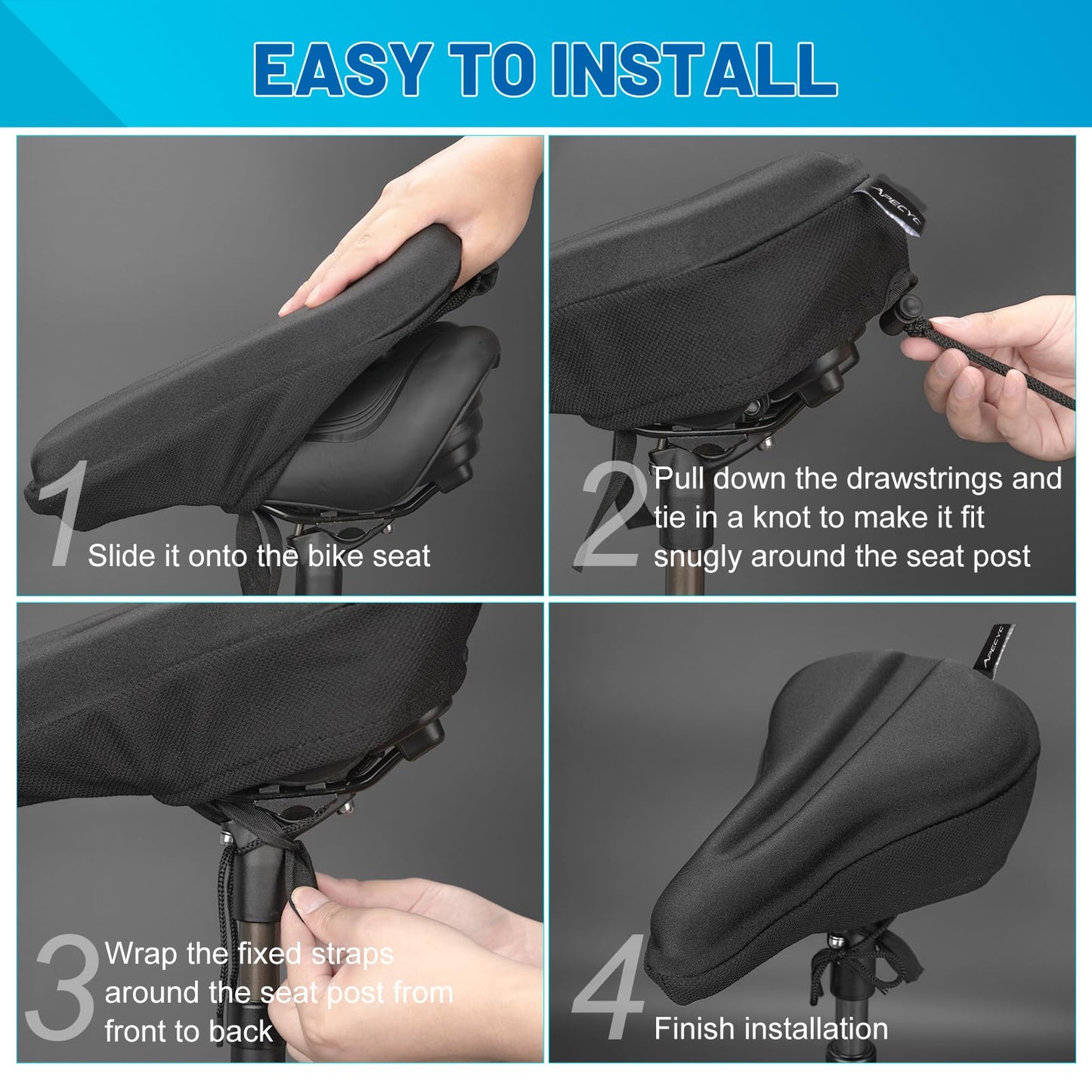 EASY TO INSTALL

1 Slide it onto the bike seat

APECYC

2 Pull down the drawstrings and tie in a knot to make it fit snugly around the seat post

3 Wrap the fixed straps around the seat post from front to back

APECYC

4 Finish installation